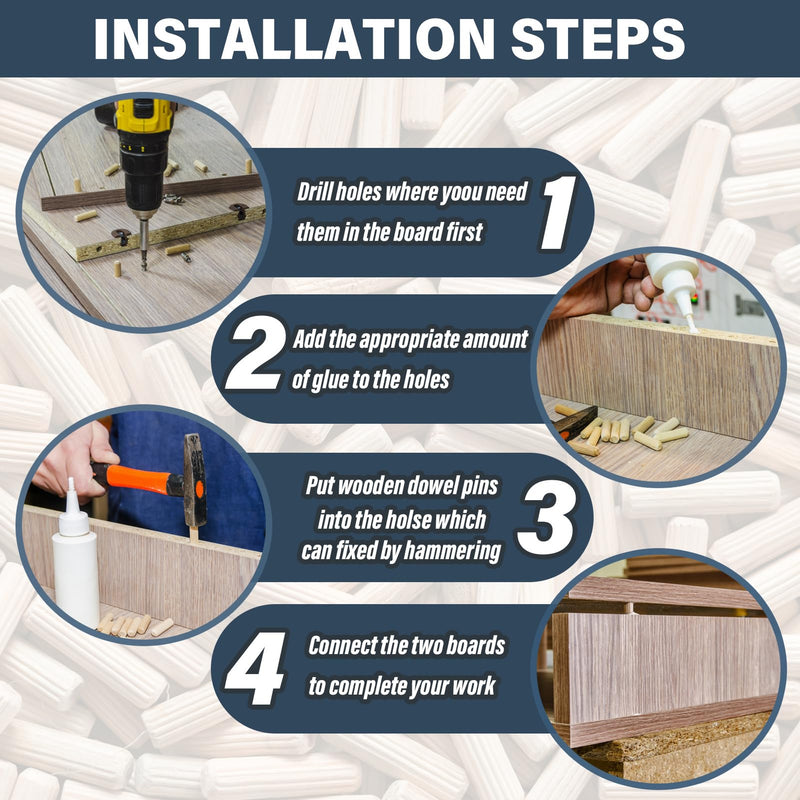 INSTALLATION STEPS

Drill holes where youu need them in the board first 1

2 Add the appropriate amount of glue to the holes

Put wooden dowel pins into the holse which can fixed by hammering 3

4 Connect the two boards to complete your work