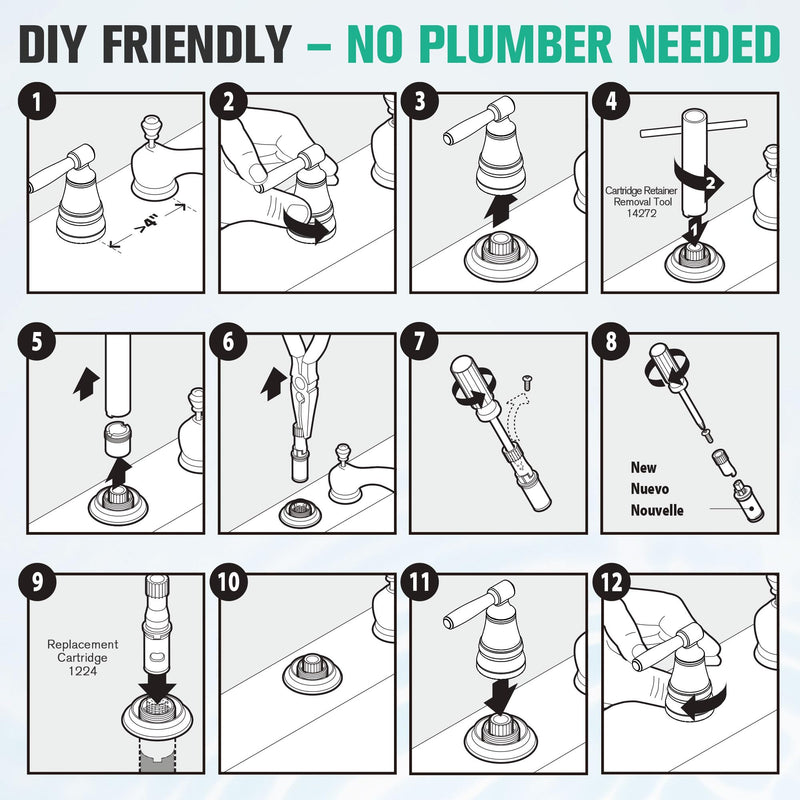 DIY FRIENDLY – NO PLUMBER NEEDED

1

>4"

2

3

4

Cartridge Retainer Removal Tool 14272

2

1

5

6

7

8

New
Nuevo
Nouvelle

9

Replacement Cartridge 1224

10

11

12