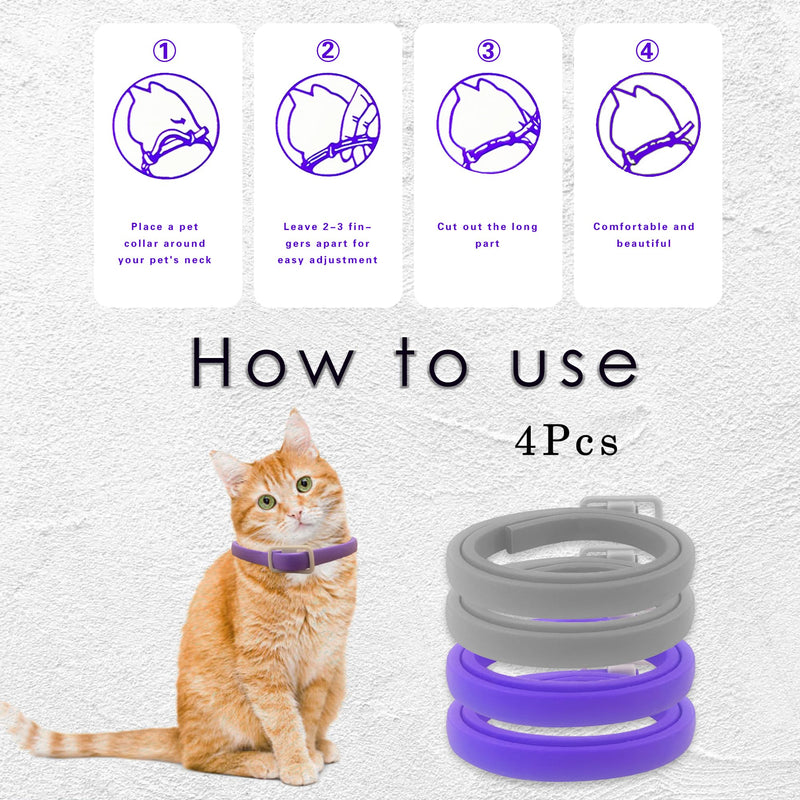 ①

Place a pet collar around your pet's neck

②

Leave 2-3 fingers apart for easy adjustment

③

Cut out the long part

④

Comfortable and beautiful

How to use

4Pcs