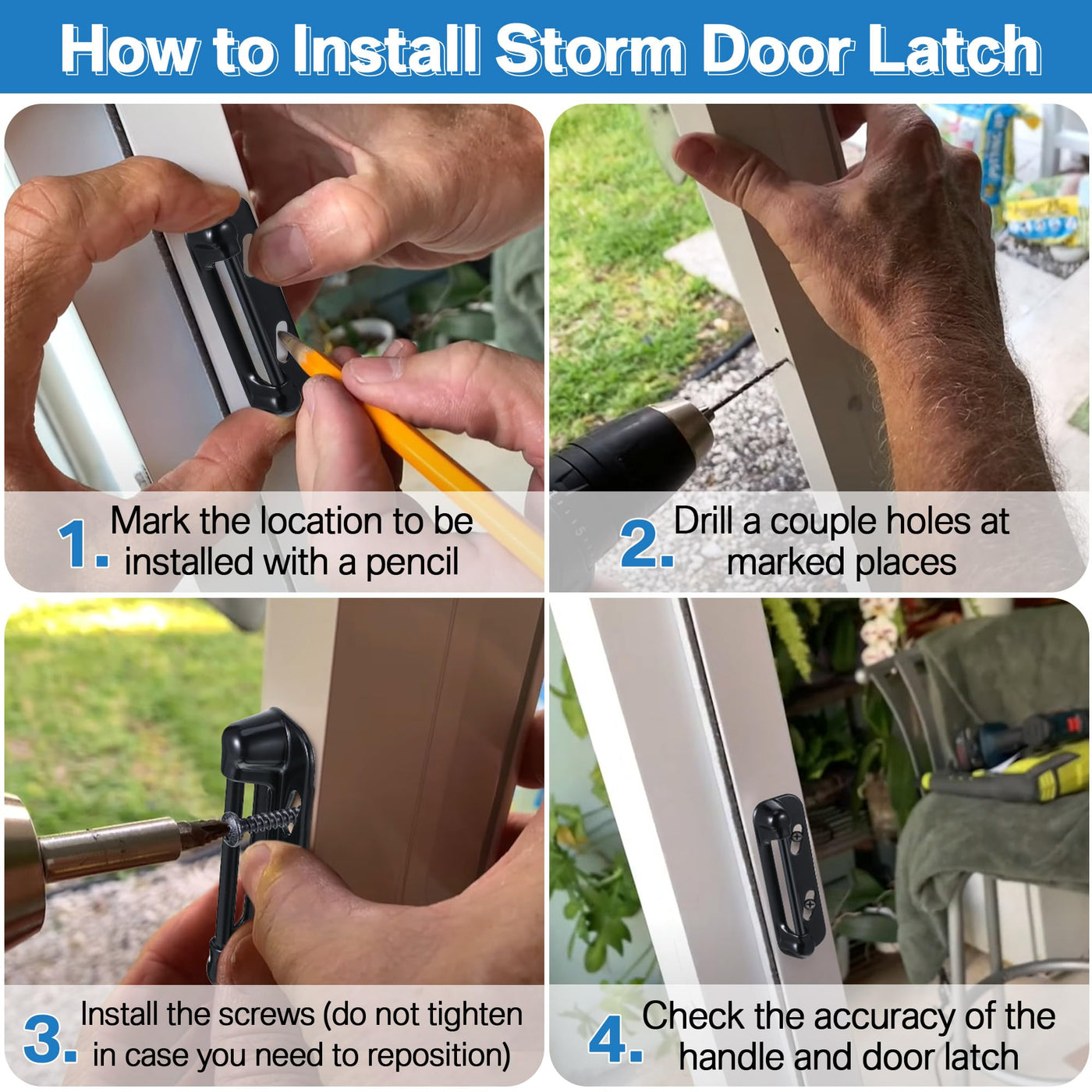 How to Install Storm Door Latch

1. Mark the location to be installed with a pencil

2. Drill a couple holes at marked places

3. Install the screws (do not tighten in case you need to reposition)

4. Check the accuracy of the handle and door latch