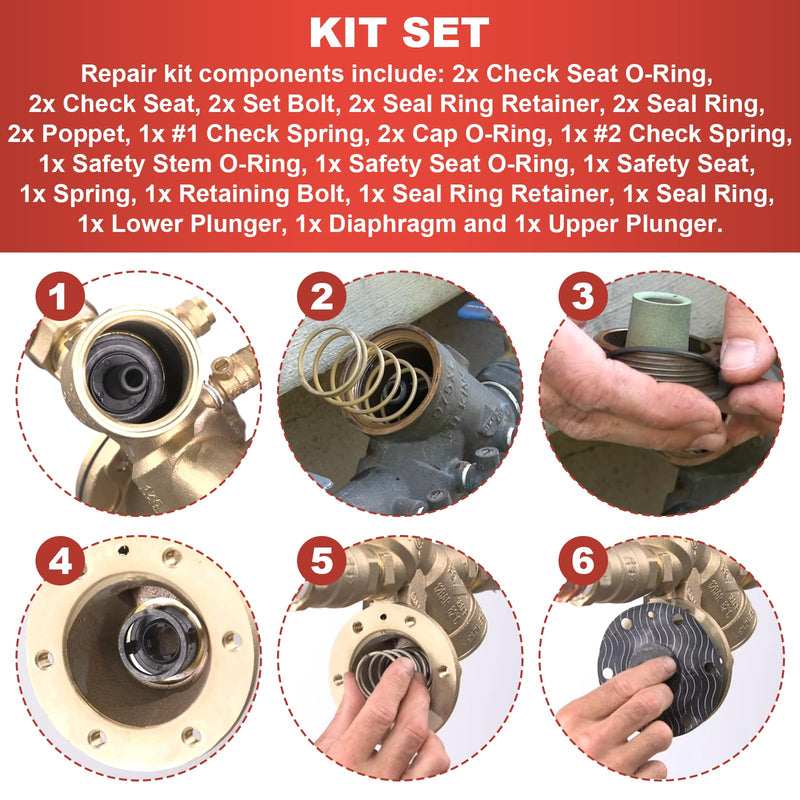 KIT SET

Repair kit components include: 2x Check Seat O-Ring, 2x Check Seat, 2x Set Bolt, 2x Seal Ring Retainer, 2x Seal Ring, 2x Poppet, 1x #1 Check Spring, 2x Cap O-Ring, 1x #2 Check Spring, 1x Safety Stem O-Ring, 1x Safety Seat O-Ring, 1x Safety Seat, 1x Spring, 1x Retaining Bolt, 1x Seal Ring Retainer, 1x Seal Ring, 1x Lower Plunger, 1x Diaphragm and 1x Upper Plunger.

1

2

3

4

5

6