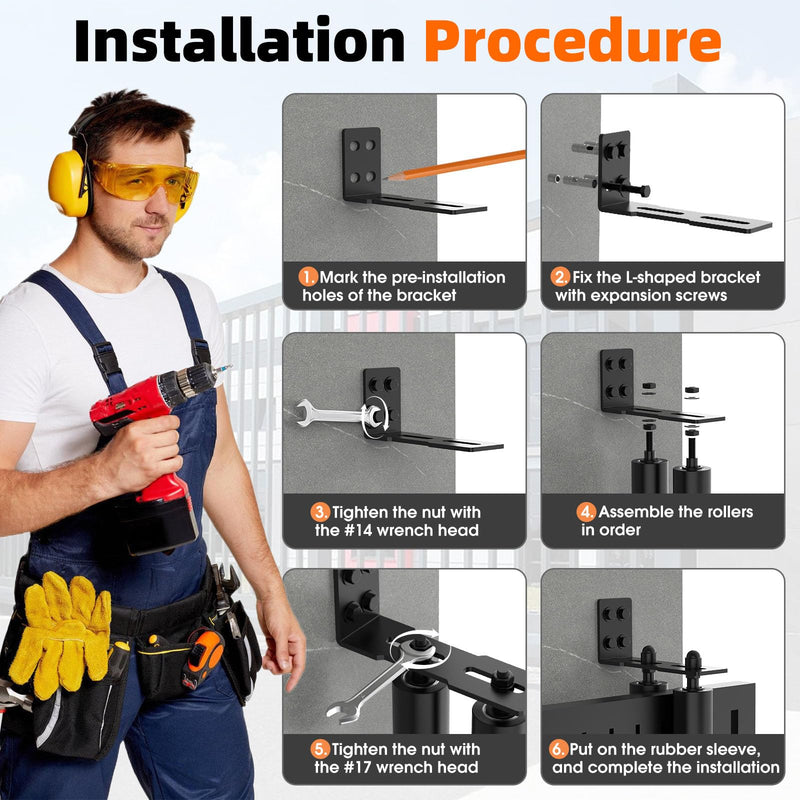 Installation Procedure

1. Mark the pre-installation holes of the bracket

2. Fix the L-shaped bracket with expansion screws

3. Tighten the nut with the #14 wrench head

4. Assemble the rollers in order

5. Tighten the nut with the #17 wrench head

6. Put on the rubber sleeve, and complete the installation