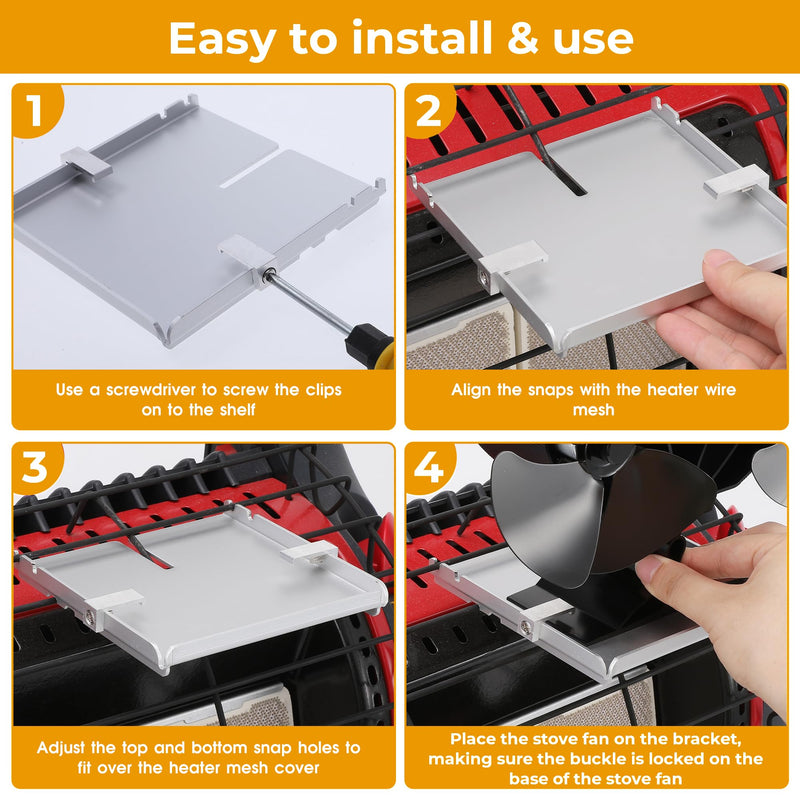 Easy to install & use

1

Use a screwdriver to screw the clips on to the shelf

2

Align the snaps with the heater wire mesh

3

Adjust the top and bottom snap holes to fit over the heater mesh cover

4

Place the stove fan on the bracket, making sure the buckle is locked on the base of the stove fan