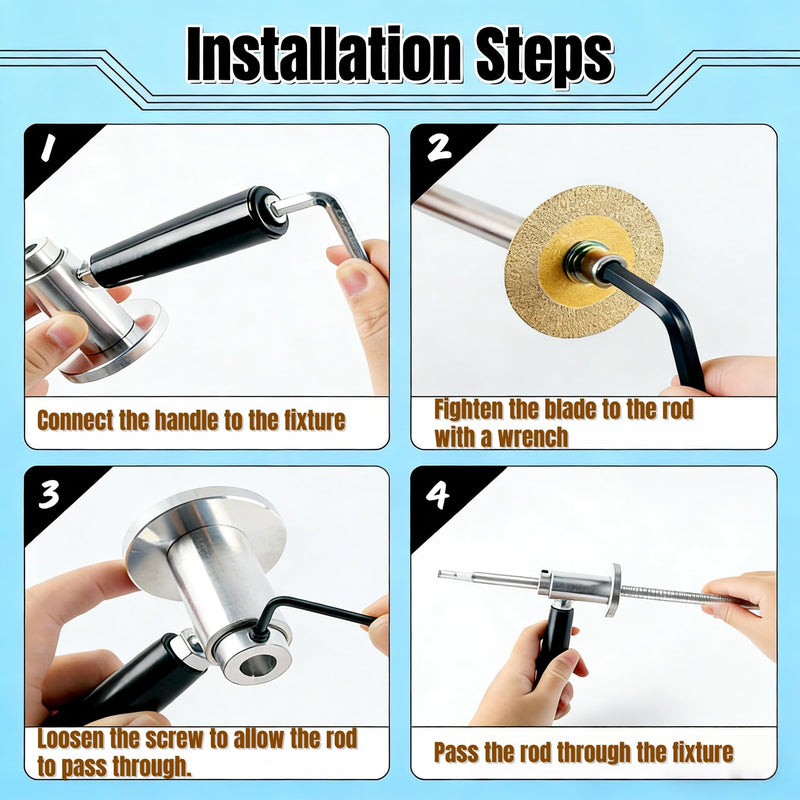 Installation Steps

1

Connect the handle to the fixture

2

Fighten the blade to the rod with a wrench

3

Loosen the screw to allow the rod to pass through.

4

Pass the rod through the fixture