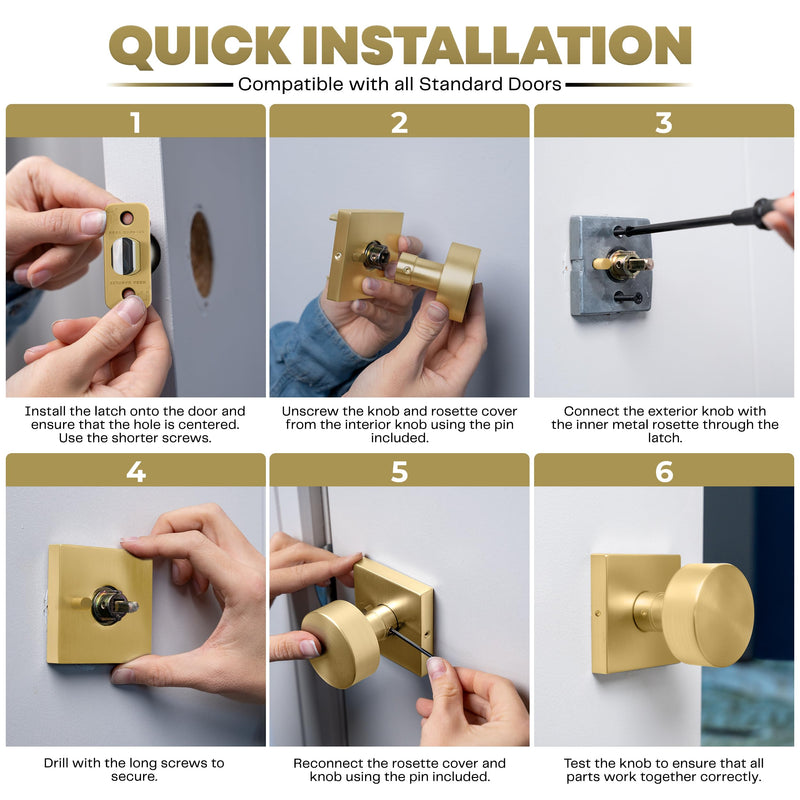 QUICK INSTALLATION

Compatible with all Standard Doors

1

Install the latch onto the door and ensure that the hole is centered. Use the shorter screws.

2

Unscrew the knob and rosette cover from the interior knob using the pin included.

3

Connect the exterior knob with the inner metal rosette through the latch.

4

Drill with the long screws to secure.

5

Reconnect the rosette cover and knob using the pin included.

6

Test the knob to ensure that all parts work together correctly.