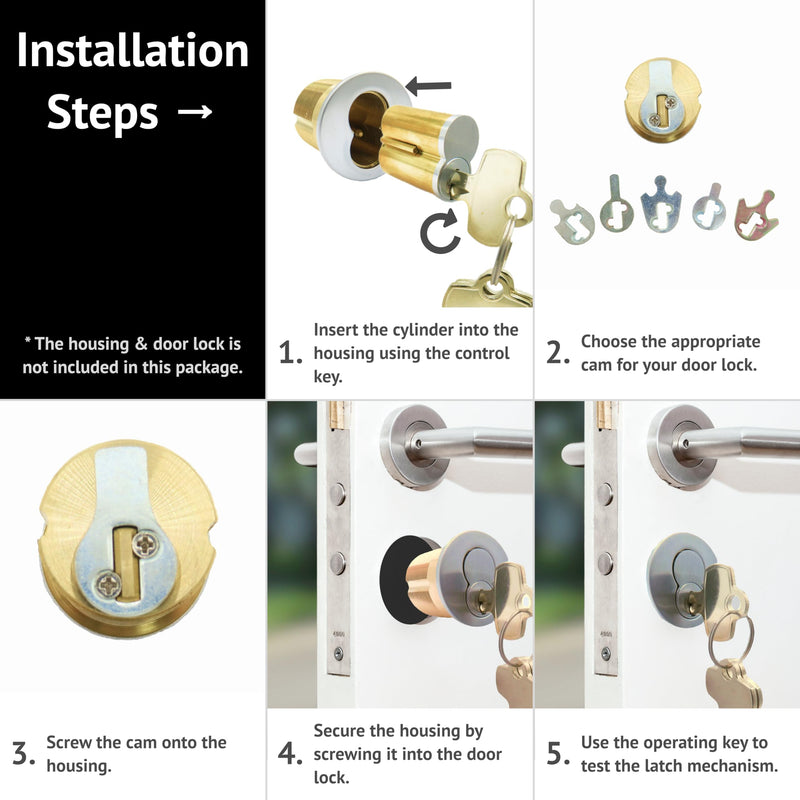 Installation Steps →

* The housing & door lock is not included in this package.

1. Insert the cylinder into the housing using the control key.

2. Choose the appropriate cam for your door lock.

3. Screw the cam onto the housing.

4. Secure the housing by screwing it into the door lock.

5. Use the operating key to test the latch mechanism.