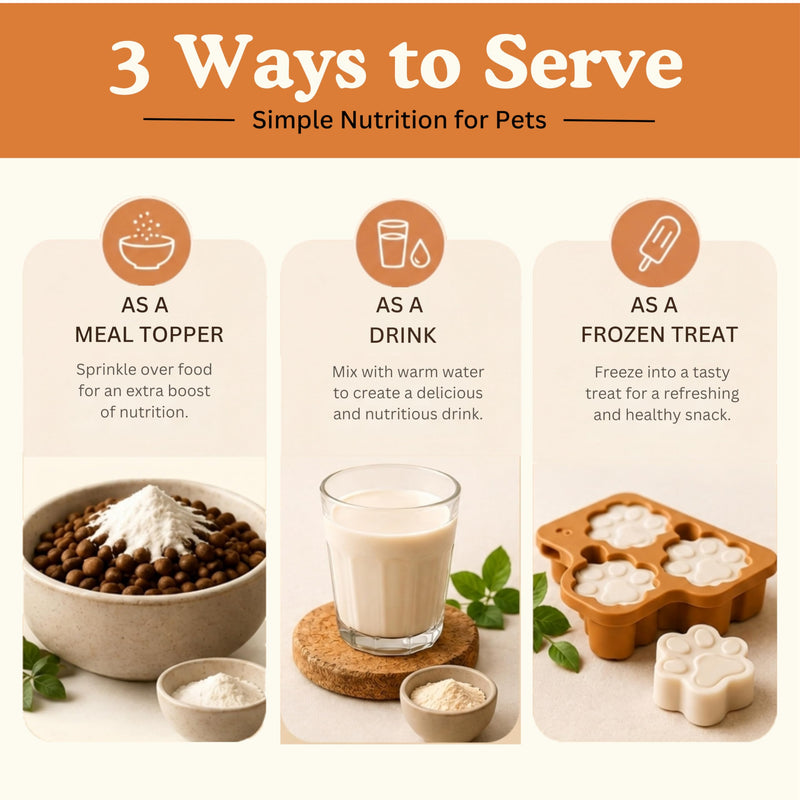 3 Ways to Serve

Simple Nutrition for Pets

AS A
MEAL TOPPER

Sprinkle over food for an extra boost of nutrition.

AS A
DRINK

Mix with warm water to create a delicious and nutritious drink.

AS A
FROZEN TREAT

Freeze into a tasty treat for a refreshing and healthy snack.