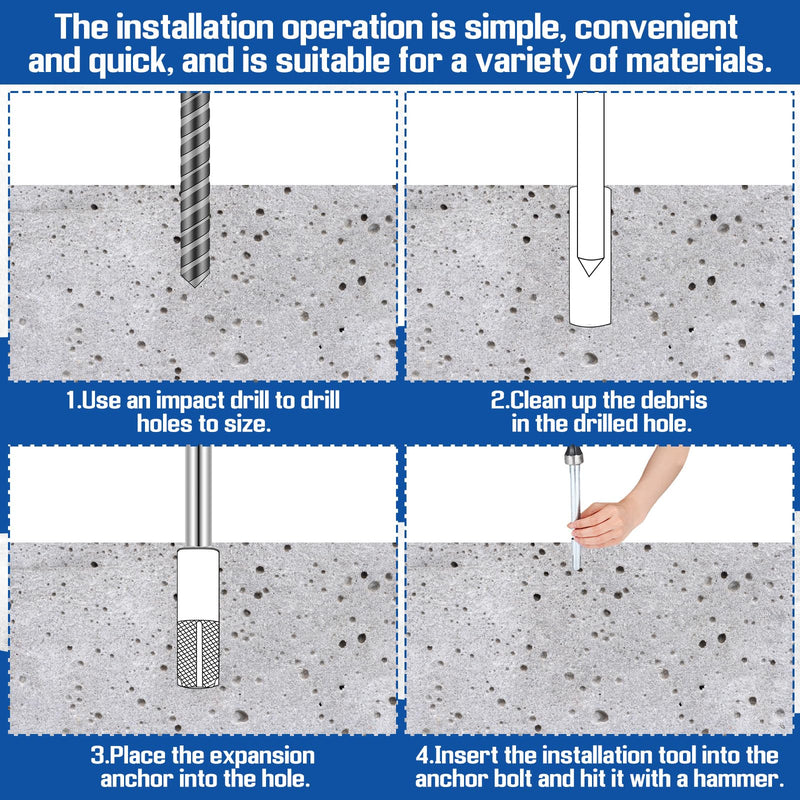 The installation operation is simple, convenient and quick, and is suitable for a variety of materials.

1.Use an impact drill to drill holes to size.

2.Clean up the debris in the drilled hole.

3.Place the expansion anchor into the hole.

4.Insert the installation tool into the anchor bolt and hit it with a hammer.