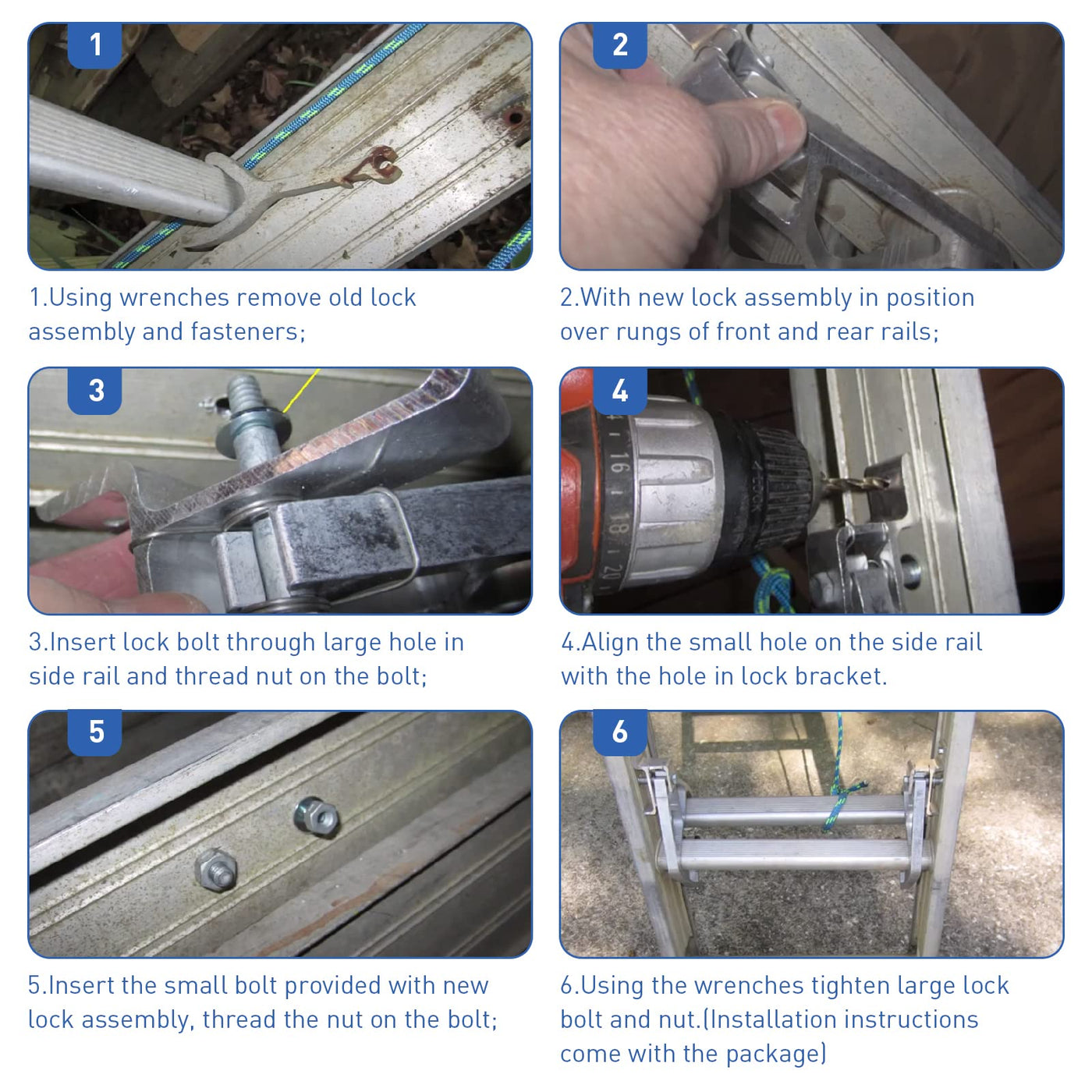 1

1.Using wrenches remove old lock assembly and fasteners;

2

2.With new lock assembly in position over rungs of front and rear rails;

3

3.Insert lock bolt through large hole in side rail and thread nut on the bolt;

4

16 18 20

4.Align the small hole on the side rail with the hole in lock bracket.

5

5.Insert the small bolt provided with new lock assembly, thread the nut on the bolt;

6

6.Using the wrenches tighten large lock bolt and nut.(Installation instructions come with the package)