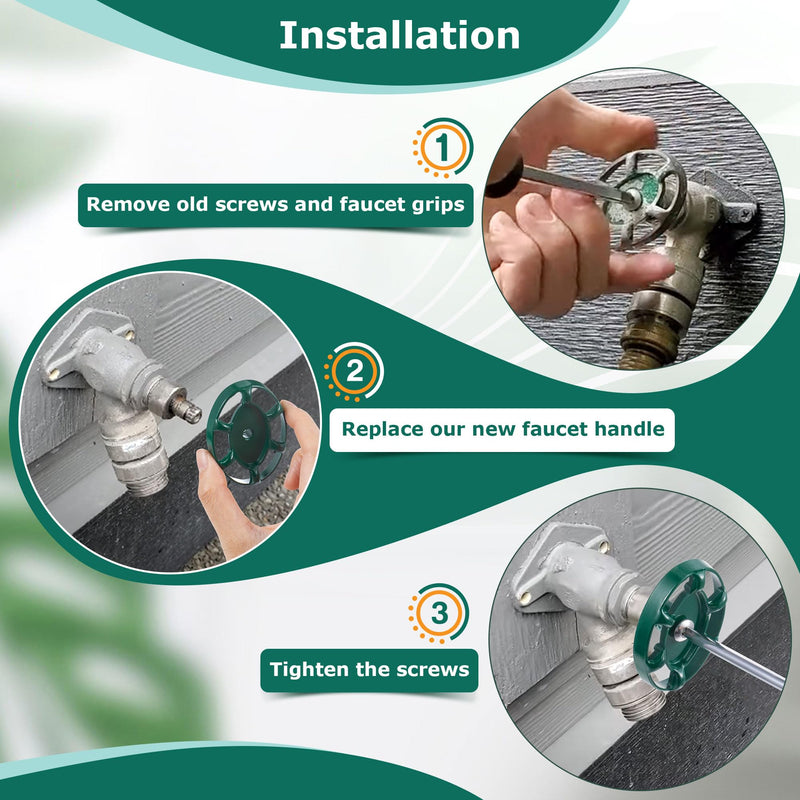 Installation

1

Remove old screws and faucet grips

2

Replace our new faucet handle

3

Tighten the screws