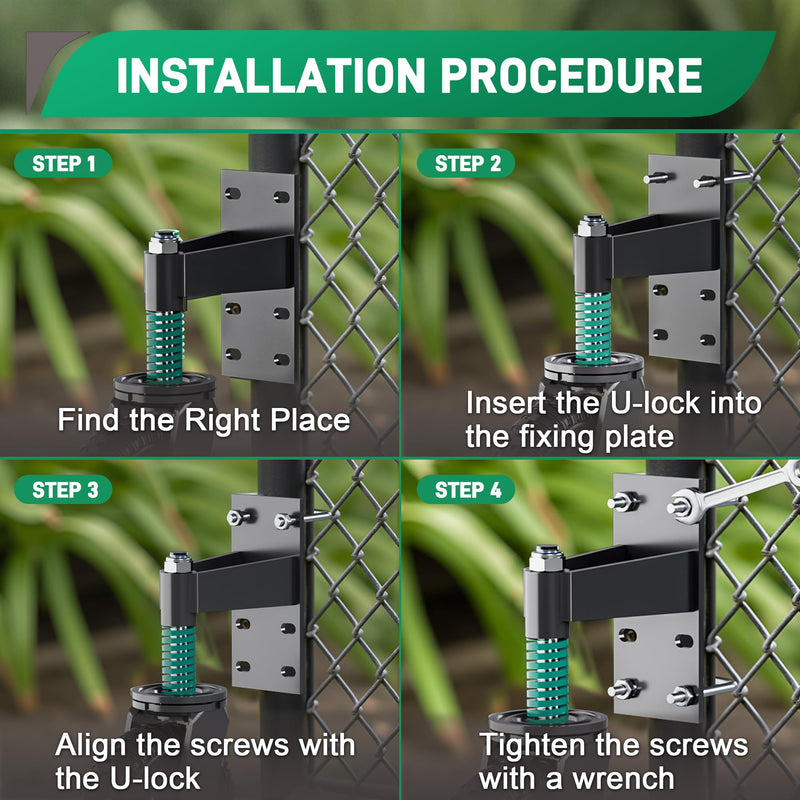 INSTALLATION PROCEDURE

STEP 1

Find the Right Place

STEP 2

Insert the U-lock into the fixing plate

STEP 3

Align the screws with the U-lock

STEP 4

Tighten the screws with a wrench