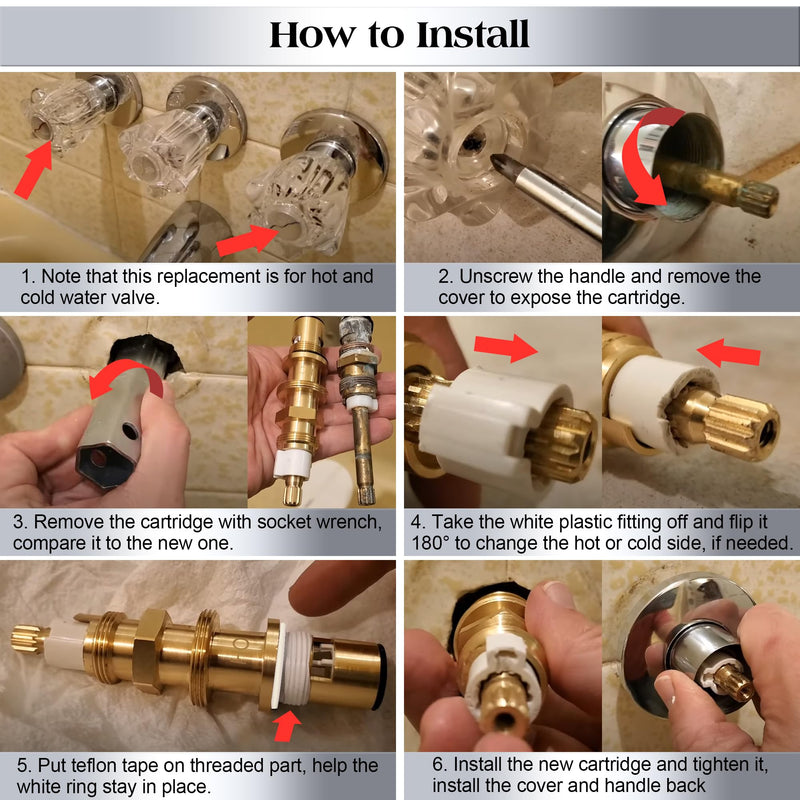 How to Install

1. Note that this replacement is for hot and cold water valve.

2. Unscrew the handle and remove the cover to expose the cartridge.

3. Remove the cartridge with socket wrench, compare it to the new one.

4. Take the white plastic fitting off and flip it 180° to change the hot or cold side, if needed.

5. Put teflon tape on threaded part, help the white ring stay in place.

6. Install the new cartridge and tighten it, install the cover and handle back