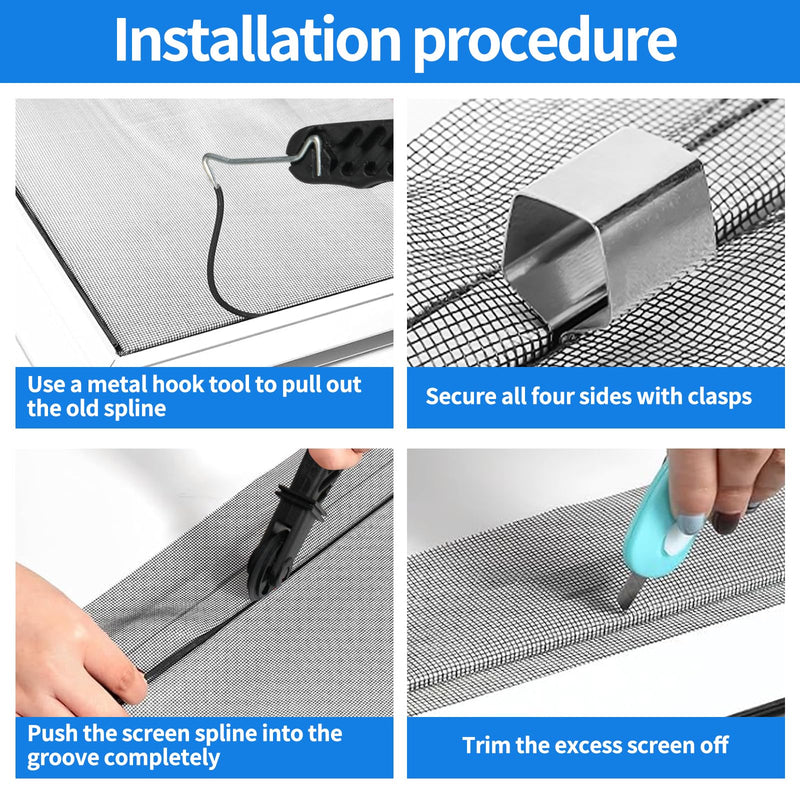 Installation procedure

Use a metal hook tool to pull out the old spline

Secure all four sides with clasps

Push the screen spline into the groove completely

Trim the excess screen off