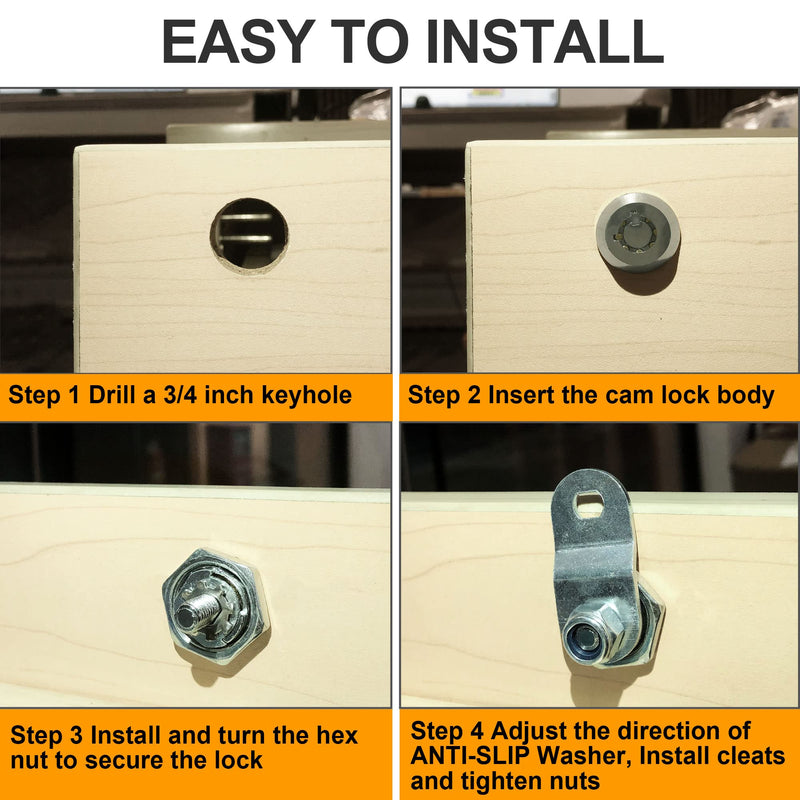 EASY TO INSTALL

Step 1 Drill a 3/4 inch keyhole

Step 2 Insert the cam lock body

Step 3 Install and turn the hex nut to secure the lock

Step 4 Adjust the direction of ANTI-SLIP Washer, Install cleats and tighten nuts