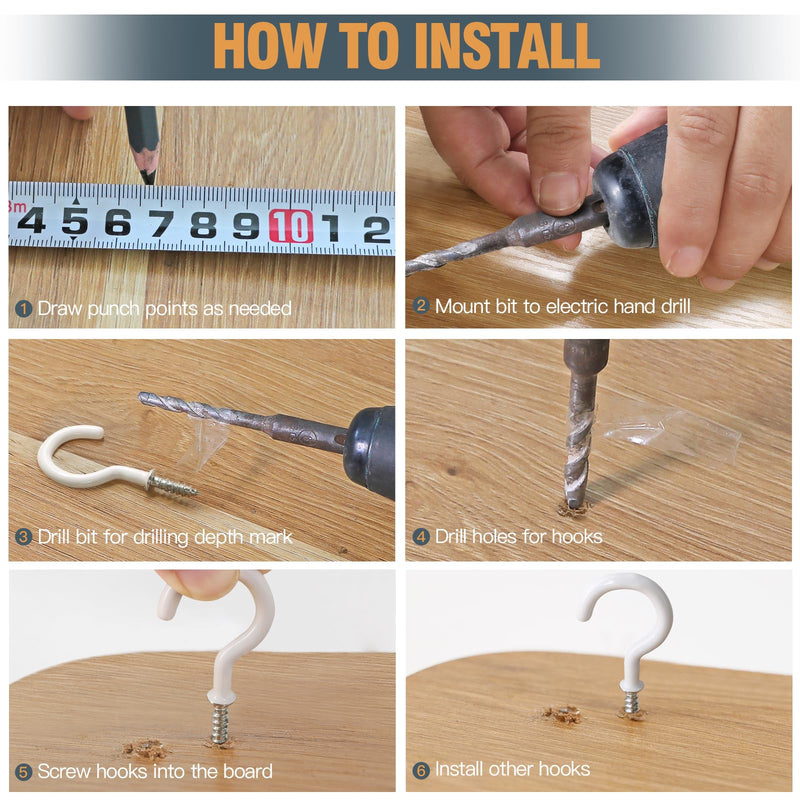 HOW TO INSTALL

3m 4 5 6 7 8 9 10 1 2

1 Draw punch points as needed

2 Mount bit to electric hand drill

3 Drill bit for drilling depth mark

4 Drill holes for hooks

5 Screw hooks into the board

6 Install other hooks