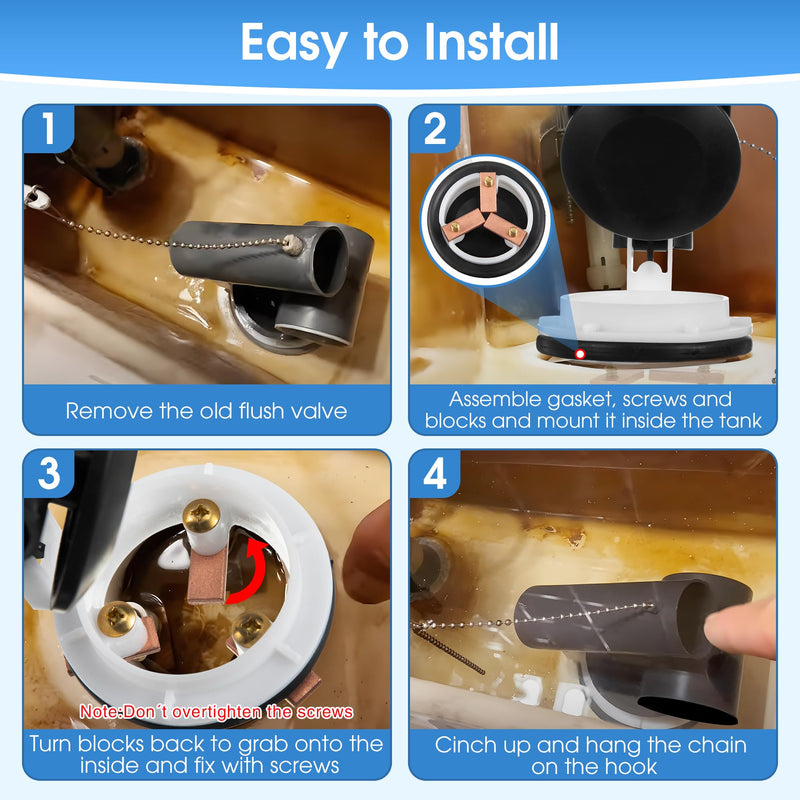 Easy to Install

1

Remove the old flush valve

2

Assemble gasket, screws and blocks and mount it inside the tank

3

Note:Don´t overtighten the screws

Turn blocks back to grab onto the inside and fix with screws

4

Cinch up and hang the chain on the hook