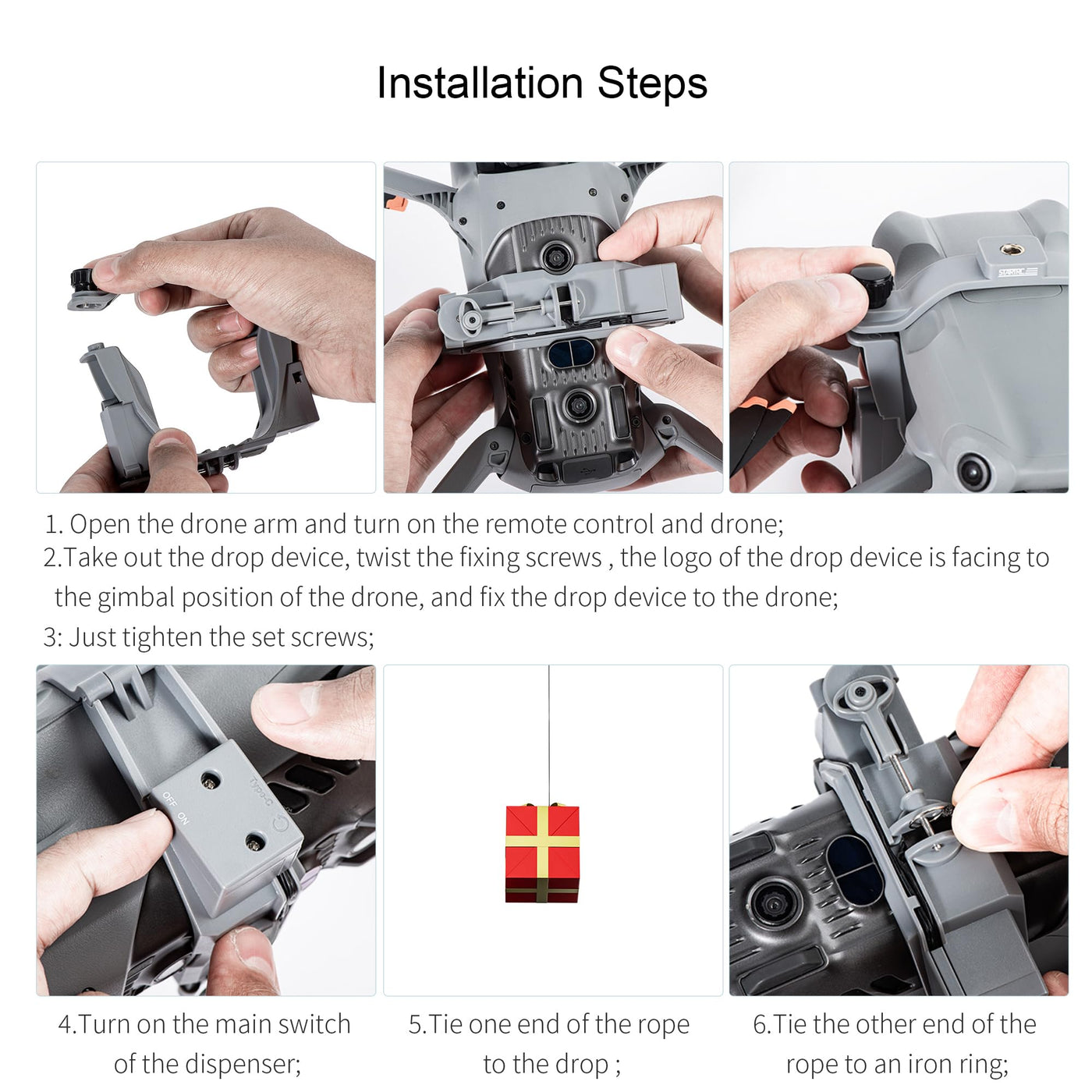 Installation Steps

STARTRC

1. Open the drone arm and turn on the remote control and drone;
2.Take out the drop device, twist the fixing screws , the logo of the drop device is facing to the gimbal position of the drone, and fix the drop device to the drone;
3: Just tighten the set screws;

OFF ON Type-C

4.Turn on the main switch of the dispenser;

5.Tie one end of the rope to the drop ;

6.Tie the other end of the rope to an iron ring;