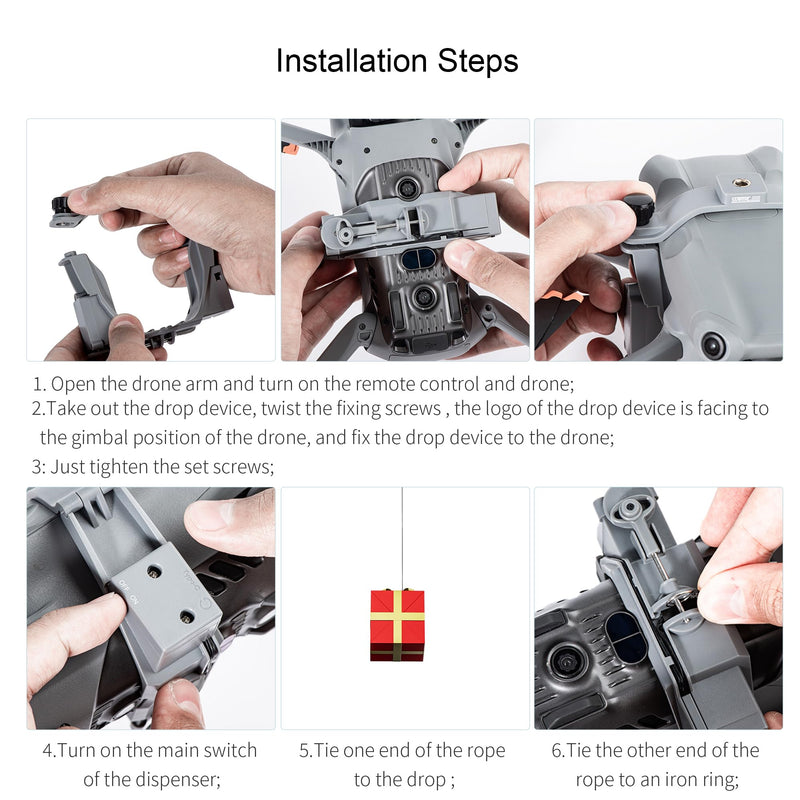 Installation Steps

1. Open the drone arm and turn on the remote control and drone;
2.Take out the drop device, twist the fixing screws , the logo of the drop device is facing to the gimbal position of the drone, and fix the drop device to the drone;
3: Just tighten the set screws;

OFF ON

4.Turn on the main switch of the dispenser;

5.Tie one end of the rope to the drop ;

6.Tie the other end of the rope to an iron ring;