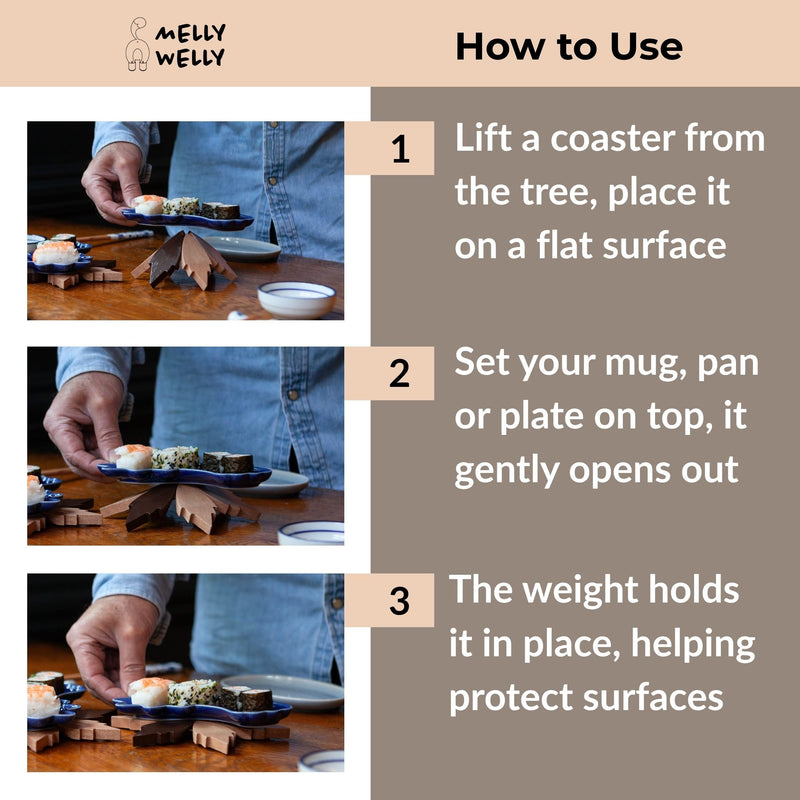 MELLY WELLY

How to Use

1 Lift a coaster from the tree, place it on a flat surface

2 Set your mug, pan or plate on top, it gently opens out

3 The weight holds it in place, helping protect surfaces