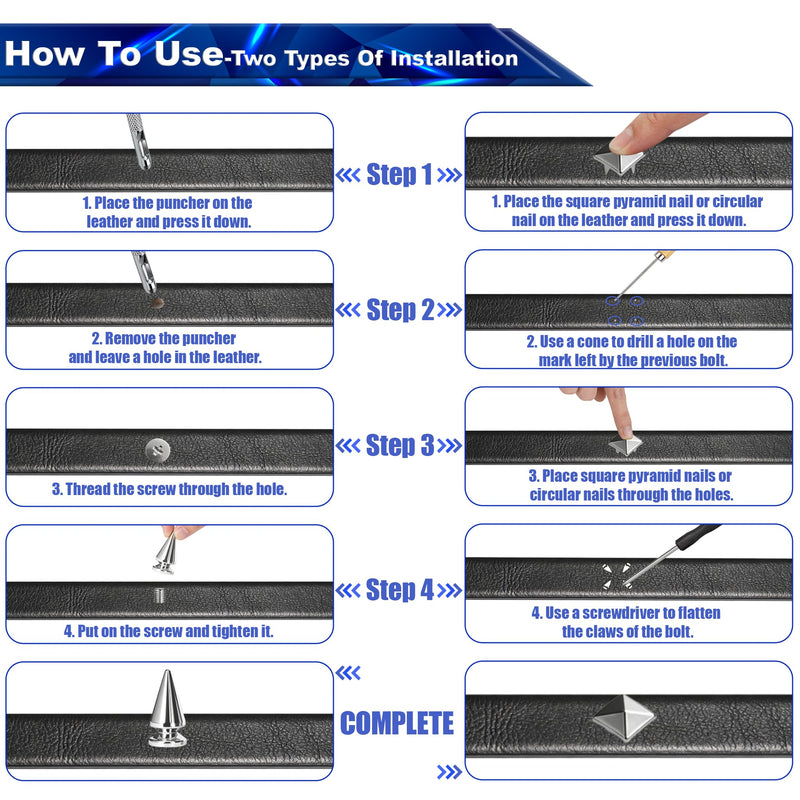 How To Use-Two Types Of Installation

1. Place the puncher on the leather and press it down.

«« Step 1 »»

1. Place the square pyramid nail or circular nail on the leather and press it down.

2. Remove the puncher and leave a hole in the leather.

«« Step 2 »»

2. Use a cone to drill a hole on the mark left by the previous bolt.

3. Thread the screw through the hole.

«« Step 3 »»

3. Place square pyramid nails or circular nails through the holes.

4. Put on the screw and tighten it.

«« Step 4 »»

4. Use a screwdriver to flatten the claws of the bolt.

««

COMPLETE

»»