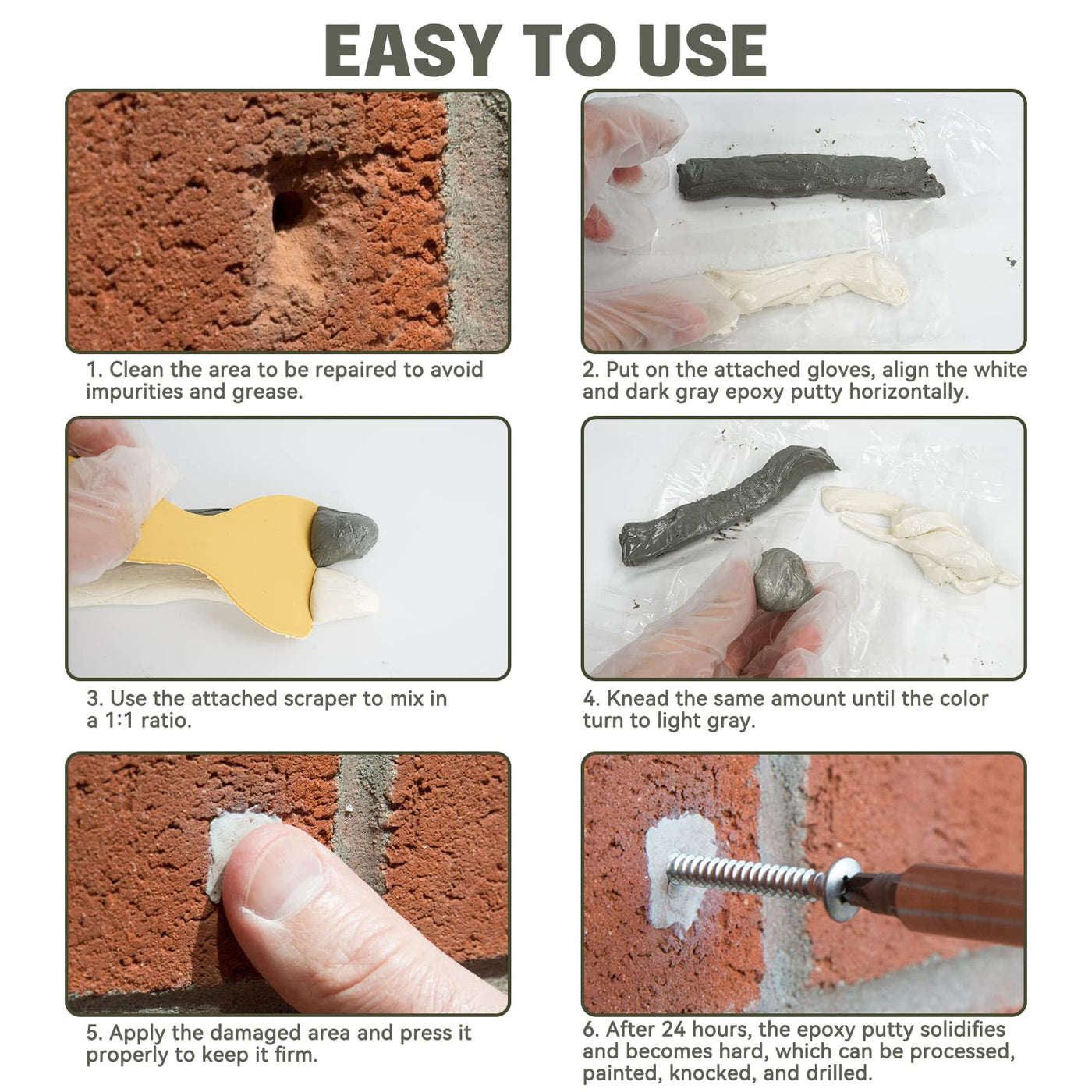 EASY TO USE

1. Clean the area to be repaired to avoid impurities and grease.

2. Put on the attached gloves, align the white and dark gray epoxy putty horizontally.

3. Use the attached scraper to mix in a 1:1 ratio.

4. Knead the same amount until the color turn to light gray.

5. Apply the damaged area and press it properly to keep it firm.

6. After 24 hours, the epoxy putty solidifies and becomes hard, which can be processed, painted, knocked, and drilled.