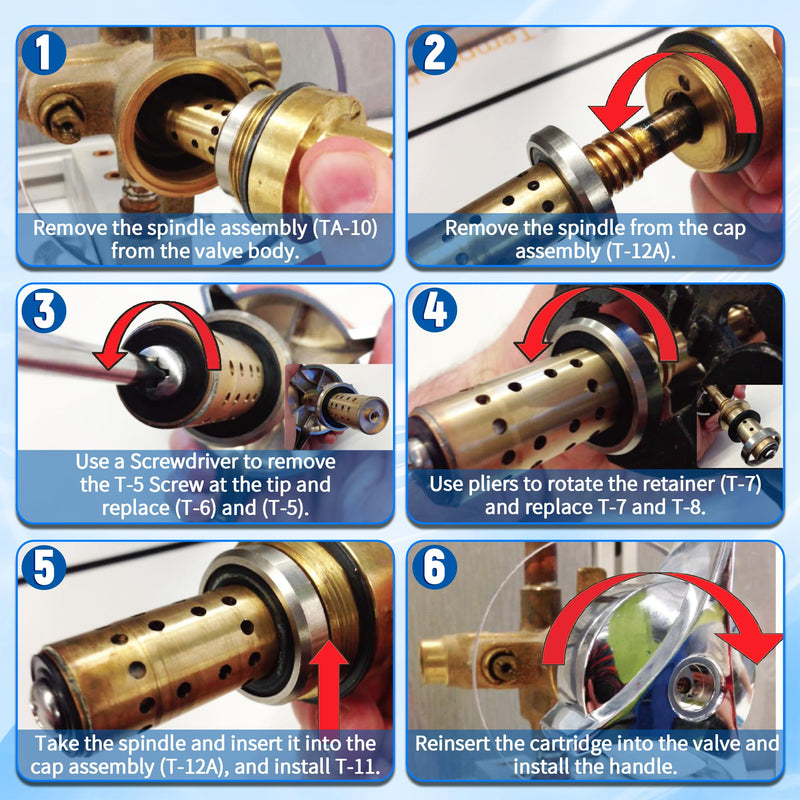 1

Remove the spindle assembly (TA-10) from the valve body.

2

Remove the spindle from the cap assembly (T-12A).

3

Use a Screwdriver to remove the T-5 Screw at the tip and replace (T-6) and (T-5).

4

Use pliers to rotate the retainer (T-7) and replace T-7 and T-8.

5

Take the spindle and insert it into the cap assembly (T-12A), and install T-11.

6

Reinsert the cartridge into the valve and install the handle.