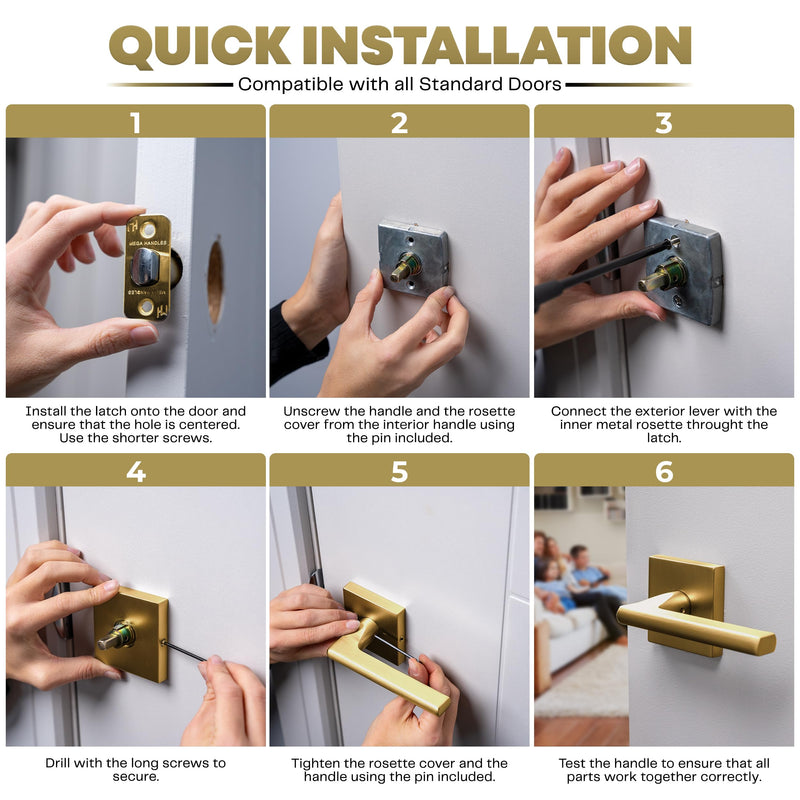 QUICK INSTALLATION

Compatible with all Standard Doors

1

MEGA HANDLES

Install the latch onto the door and ensure that the hole is centered. Use the shorter screws.

2

Unscrew the handle and the rosette cover from the interior handle using the pin included.

3

Connect the exterior lever with the inner metal rosette throught the latch.

4

Drill with the long screws to secure.

5

Tighten the rosette cover and the handle using the pin included.

6

Test the handle to ensure that all parts work together correctly.