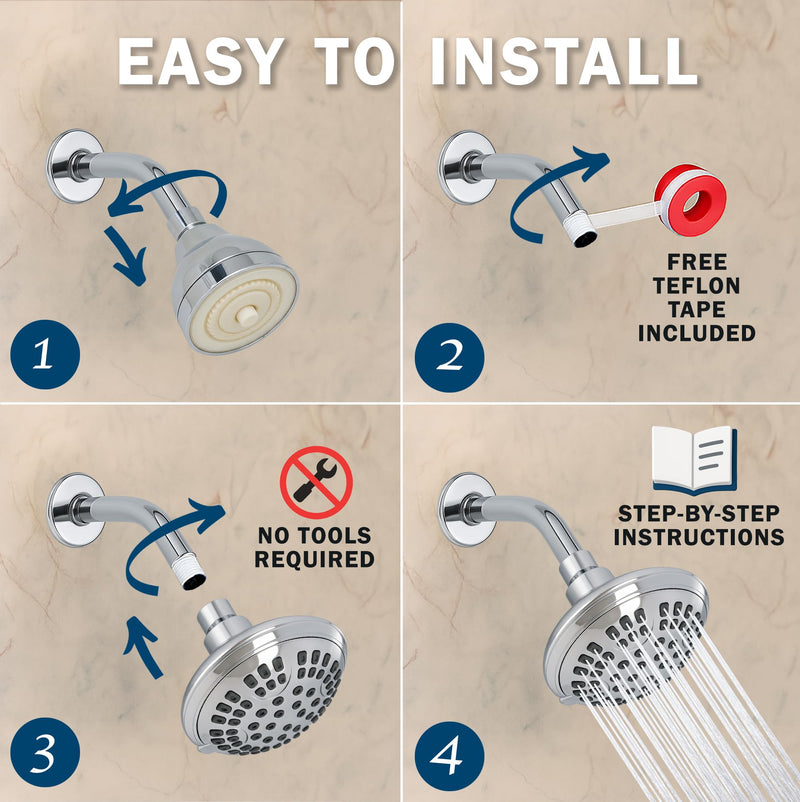 EASY TO INSTALL

1

FREE TEFLON TAPE INCLUDED

2

NO TOOLS REQUIRED

3

STEP-BY-STEP INSTRUCTIONS

4