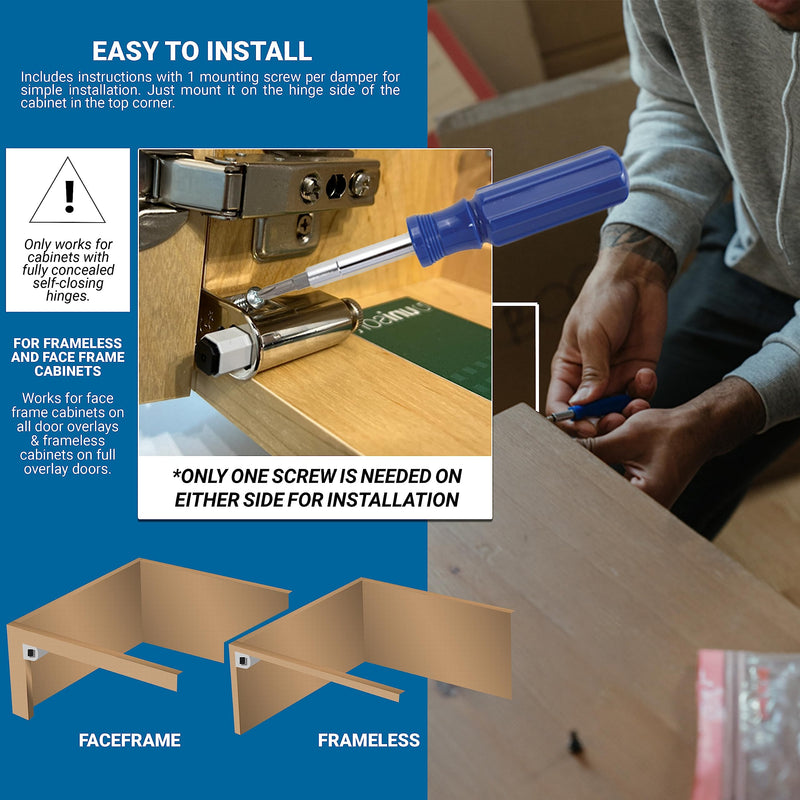 EASY TO INSTALL

Includes instructions with 1 mounting screw per damper for simple installation. Just mount it on the hinge side of the cabinet in the top corner.

Only works for cabinets with fully concealed self-closing hinges.

FOR FRAMELESS AND FACE FRAME CABINETS

Works for face frame cabinets on all door overlays & frameless cabinets on full overlay doors.

*ONLY ONE SCREW IS NEEDED ON EITHER SIDE FOR INSTALLATION

FACEFRAME

FRAMELESS