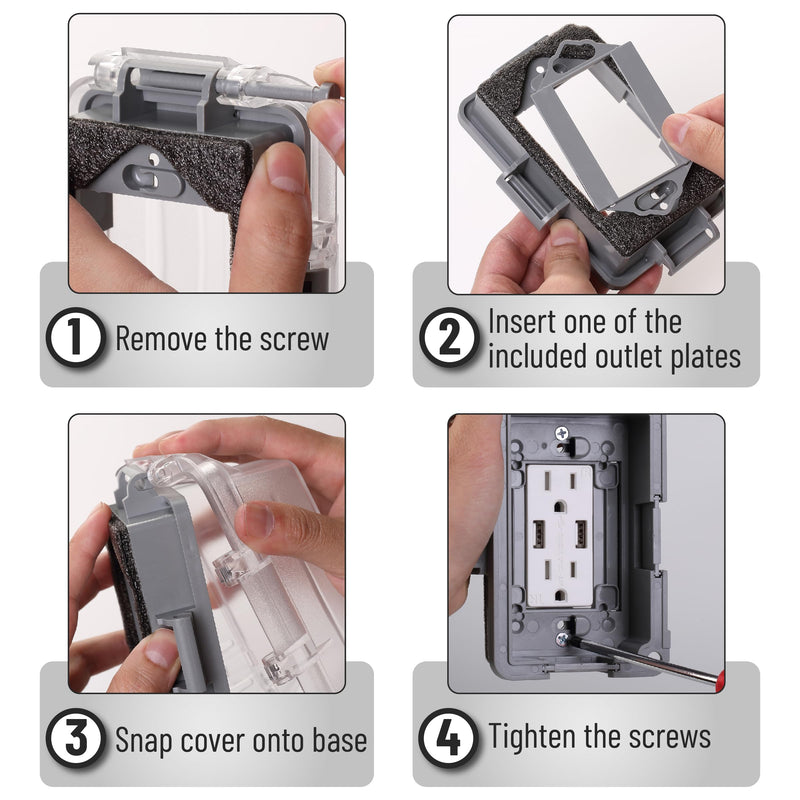 1 Remove the screw

2 Insert one of the included outlet plates

3 Snap cover onto base

4 Tighten the screws