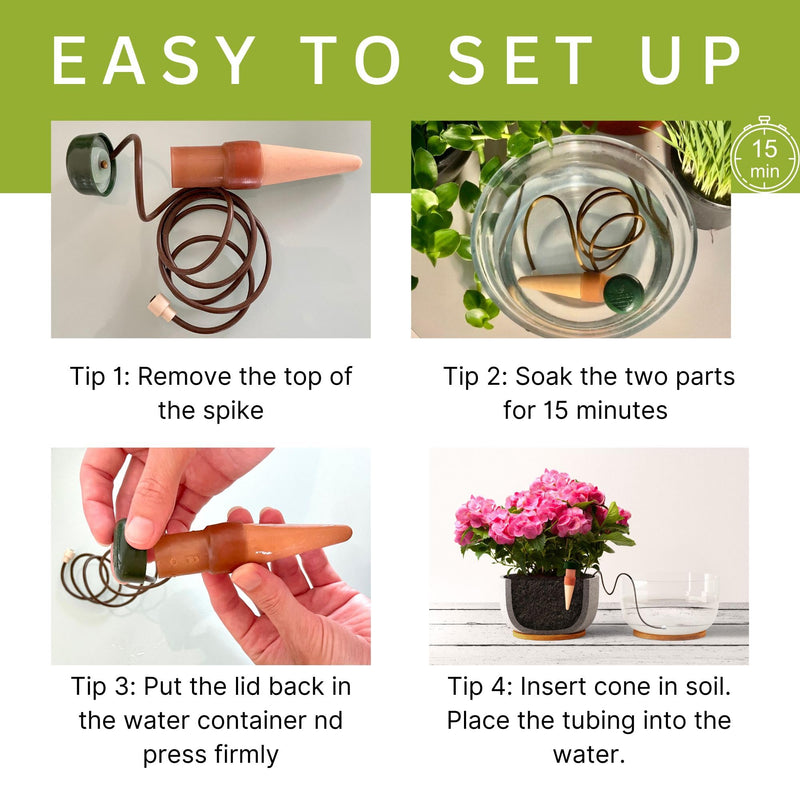 EASY TO SET UP

15 min

Tip 1: Remove the top of the spike

Tip 2: Soak the two parts for 15 minutes

Tip 3: Put the lid back in the water container nd press firmly

Tip 4: Insert cone in soil. Place the tubing into the water.