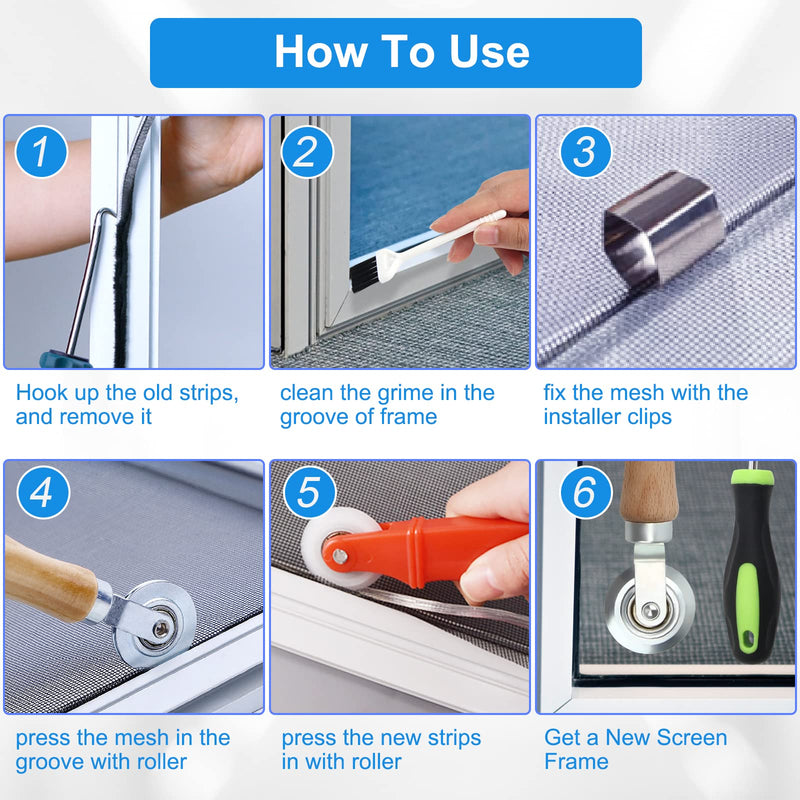 How To Use

1

Hook up the old strips, and remove it

2

clean the grime in the groove of frame

3

fix the mesh with the installer clips

4

press the mesh in the groove with roller

5

press the new strips in with roller

6

Get a New Screen Frame