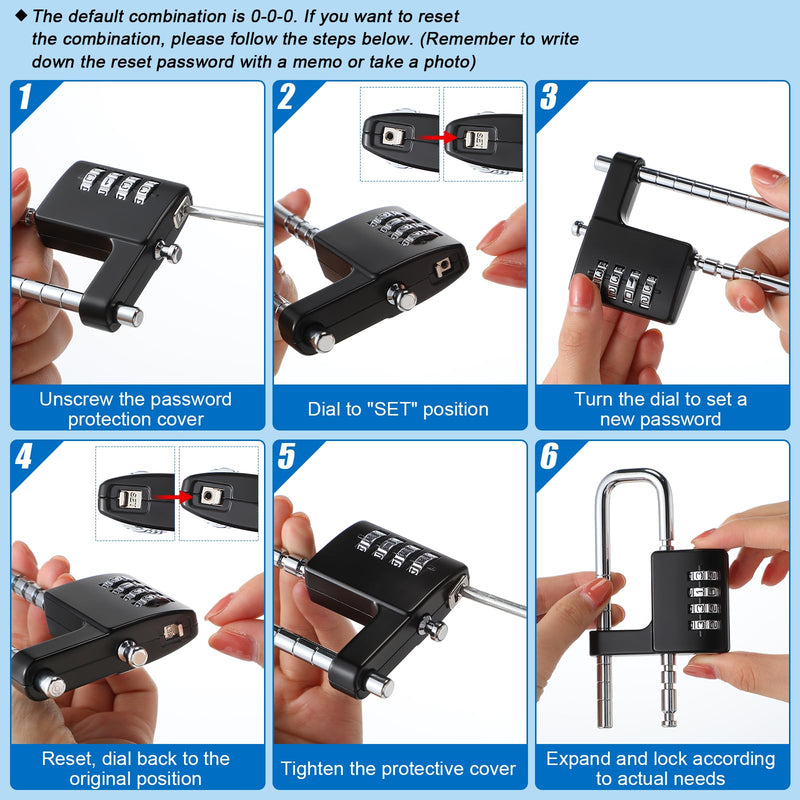 ◆ The default combination is 0-0-0. If you want to reset the combination, please follow the steps below. (Remember to write down the reset password with a memo or take a photo)

1

Unscrew the password protection cover

2

SET

Dial to "SET" position

3

Turn the dial to set a new password

4

SET

Reset, dial back to the original position

5

Tighten the protective cover

6

Expand and lock according to actual needs