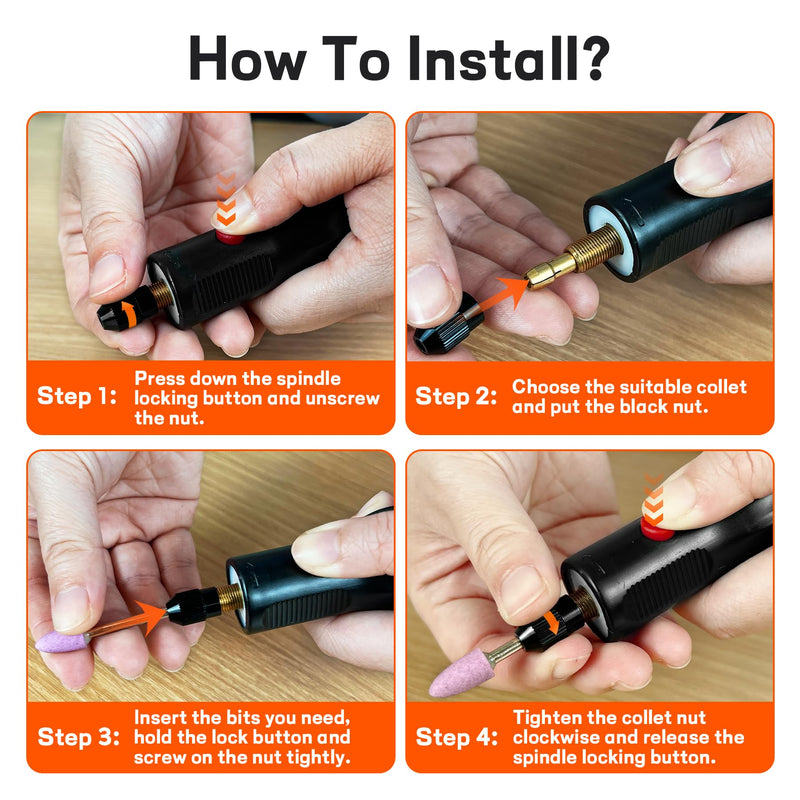 How To Install?

Step 1: Press down the spindle locking button and unscrew the nut.

Step 2: Choose the suitable collet and put the black nut.

Step 3: Insert the bits you need, hold the lock button and screw on the nut tightly.

Step 4: Tighten the collet nut clockwise and release the spindle locking button.