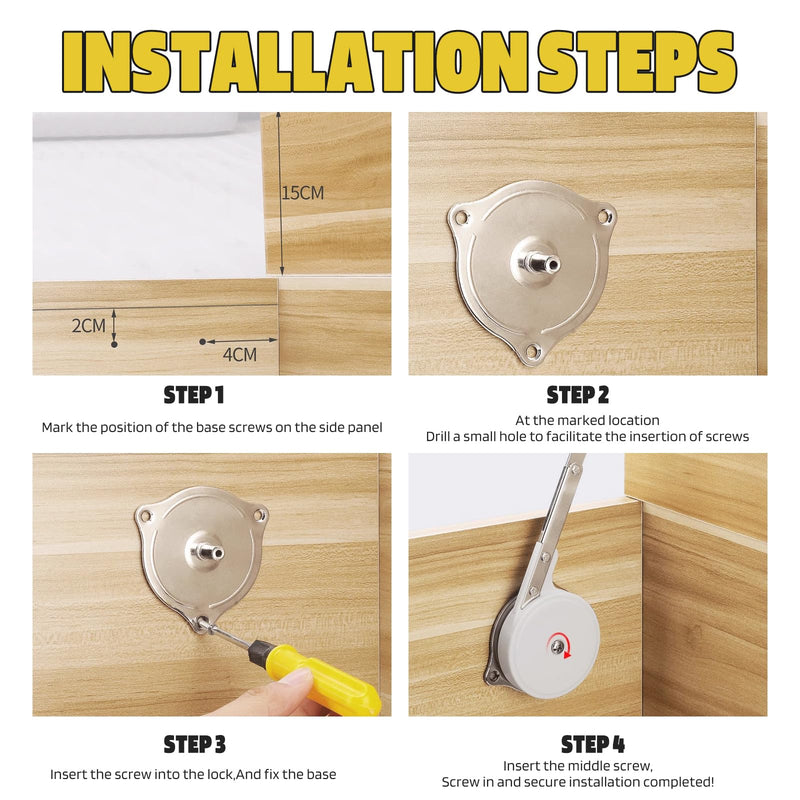 INSTALLATION STEPS

15CM

2CM

4CM

STEP 1

Mark the position of the base screws on the side panel

STEP 2

At the marked location
Drill a small hole to facilitate the insertion of screws

STEP 3

Insert the screw into the lock,And fix the base

STEP 4

Insert the middle screw,
Screw in and secure installation completed!