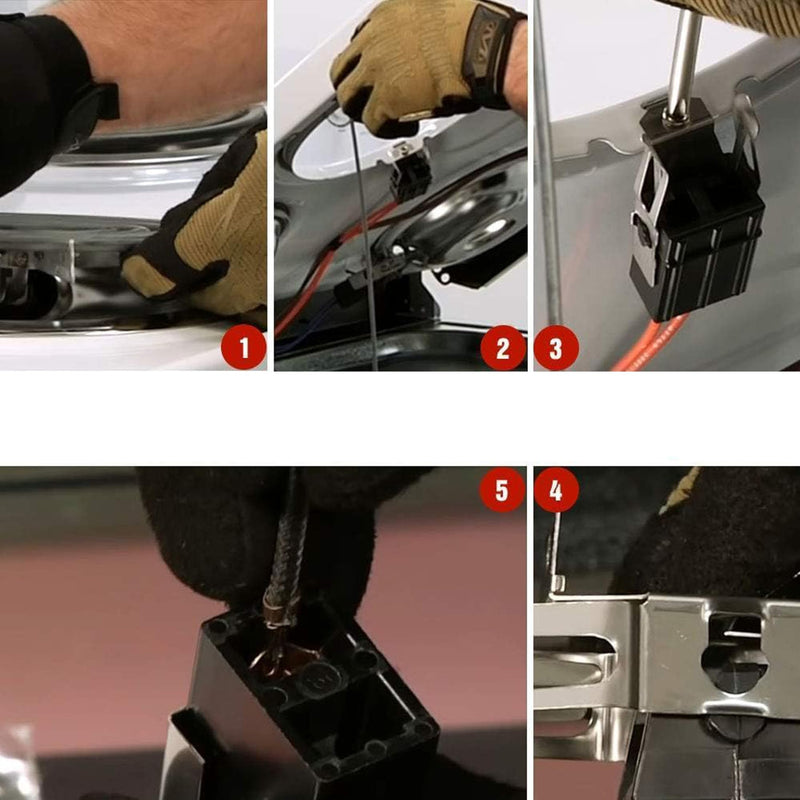 1
2
3
5
4