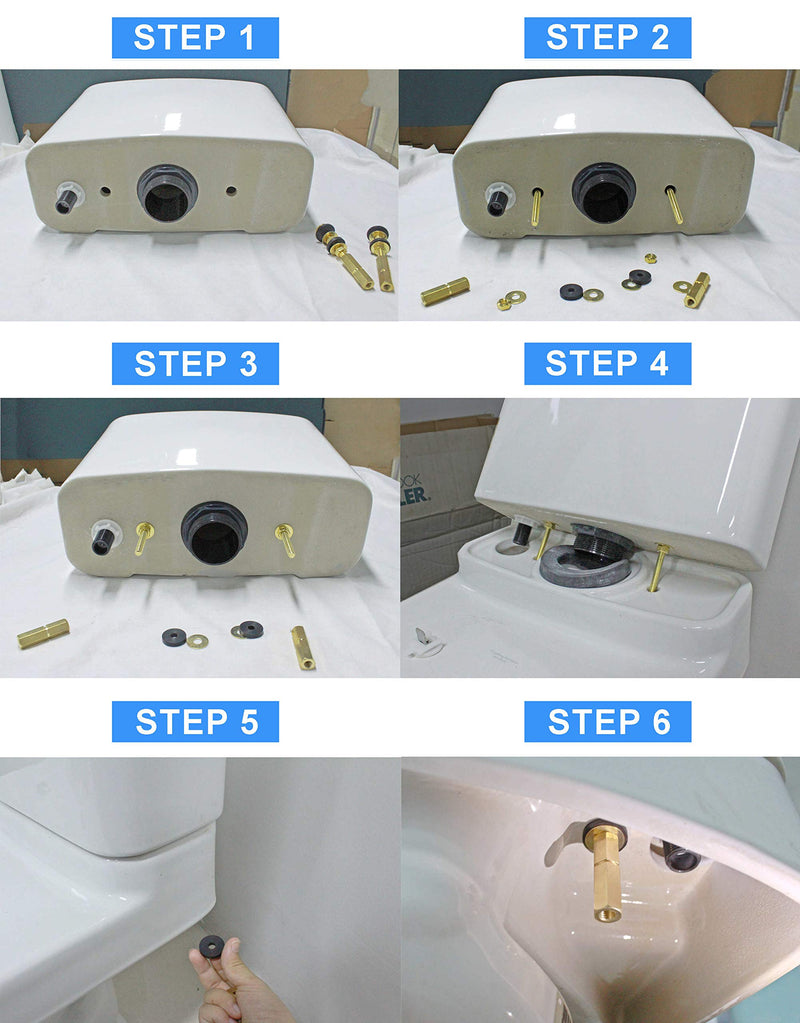 STEP 1

STEP 2

STEP 3

STEP 4

STEP 5

STEP 6