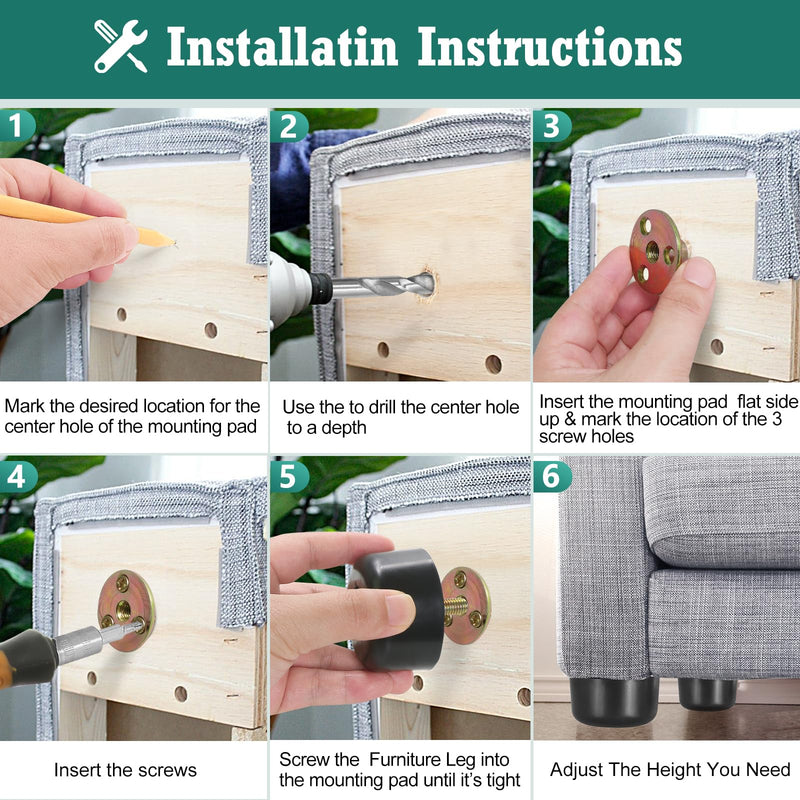 Installatin Instructions

1

Mark the desired location for the center hole of the mounting pad

2

Use the to drill the center hole to a depth

3

Insert the mounting pad flat side up & mark the location of the 3 screw holes

4

Insert the screws

5

Screw the Furniture Leg into the mounting pad until it's tight

6

Adjust The Height You Need