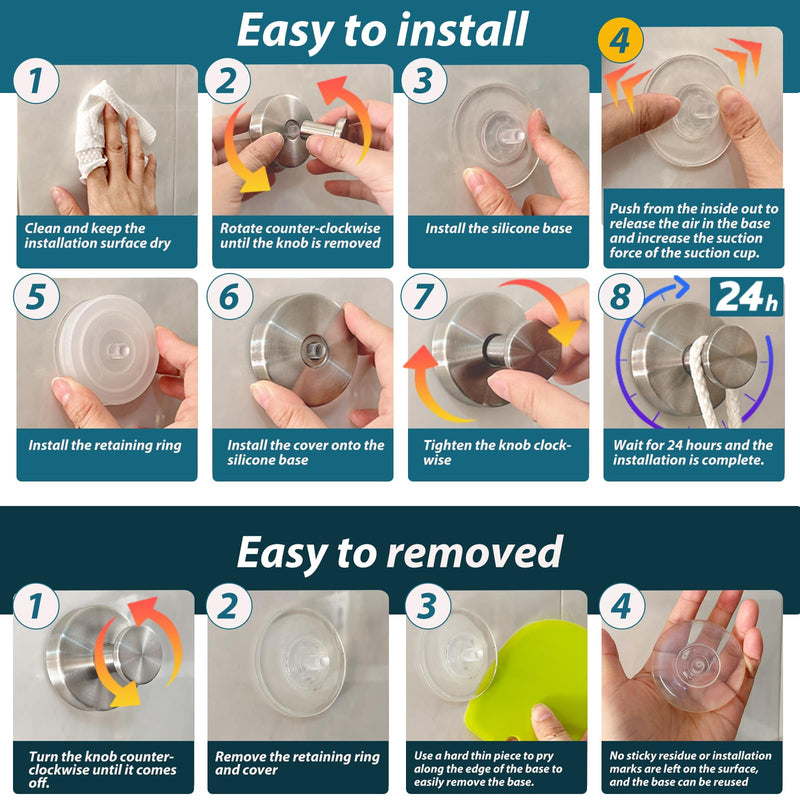 Easy to install

1
Clean and keep the installation surface dry

2
Rotate counter-clockwise until the knob is removed

3
Install the silicone base

4
Push from the inside out to release the air in the base and increase the suction force of the suction cup.

5
Install the retaining ring

6
Install the cover onto the silicone base

7
Tighten the knob clockwise

8
24h
Wait for 24 hours and the installation is complete.

Easy to removed

1
Turn the knob counter-clockwise until it comes off.

2
Remove the retaining ring and cover

3
Use a hard thin piece to pry along the edge of the base to easily remove the base.

4
No sticky residue or installation marks are left on the surface, and the base can be reused