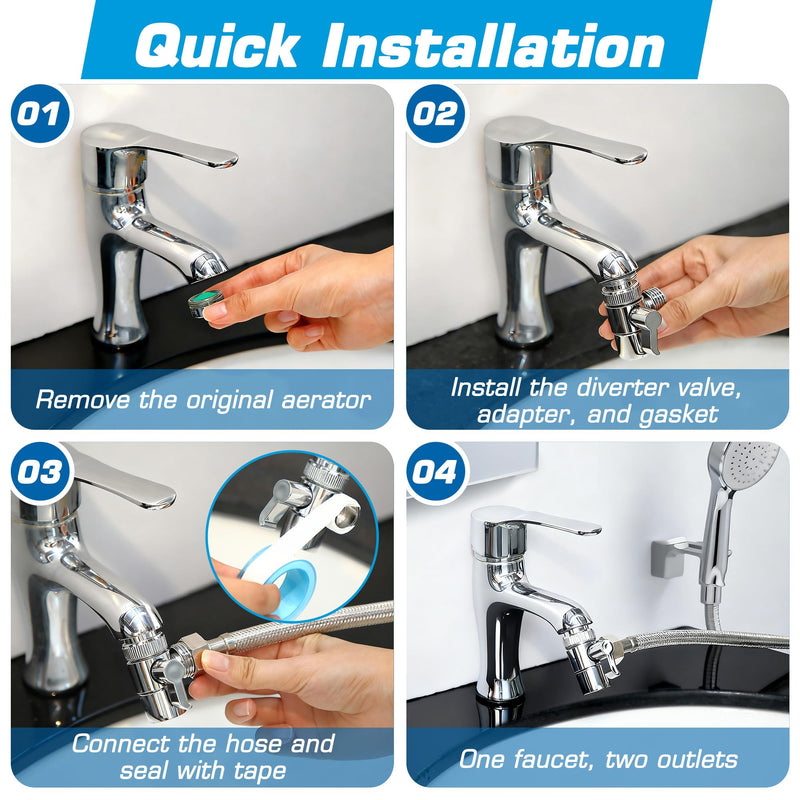 Quick Installation

01

Remove the original aerator

02

Install the diverter valve, adapter, and gasket

03

Connect the hose and seal with tape

04

One faucet, two outlets