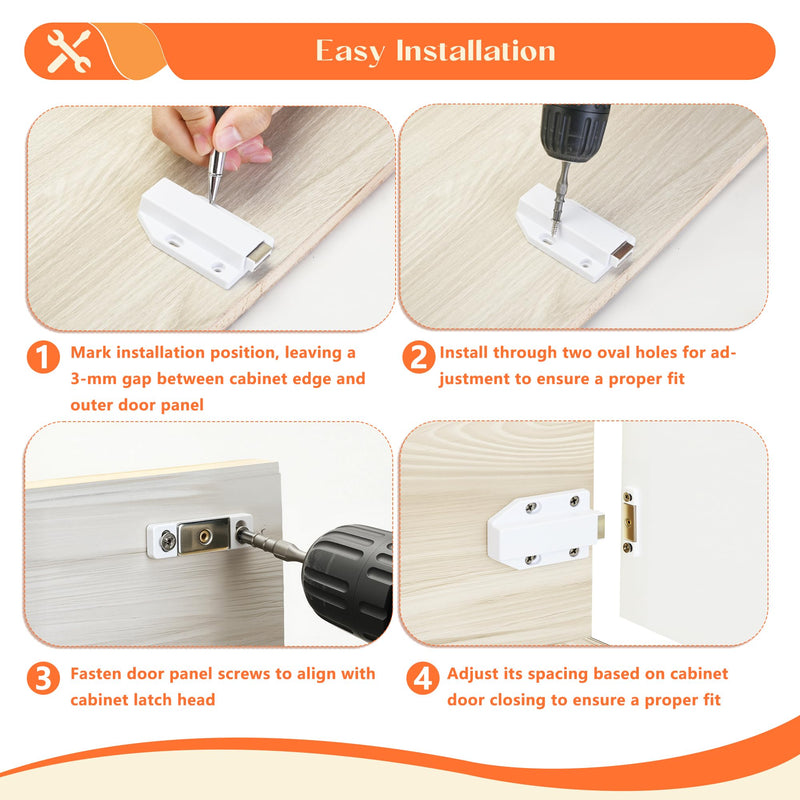 Easy Installation

1 Mark installation position, leaving a 3-mm gap between cabinet edge and outer door panel

2 Install through two oval holes for adjustment to ensure a proper fit

3 Fasten door panel screws to align with cabinet latch head

4 Adjust its spacing based on cabinet door closing to ensure a proper fit