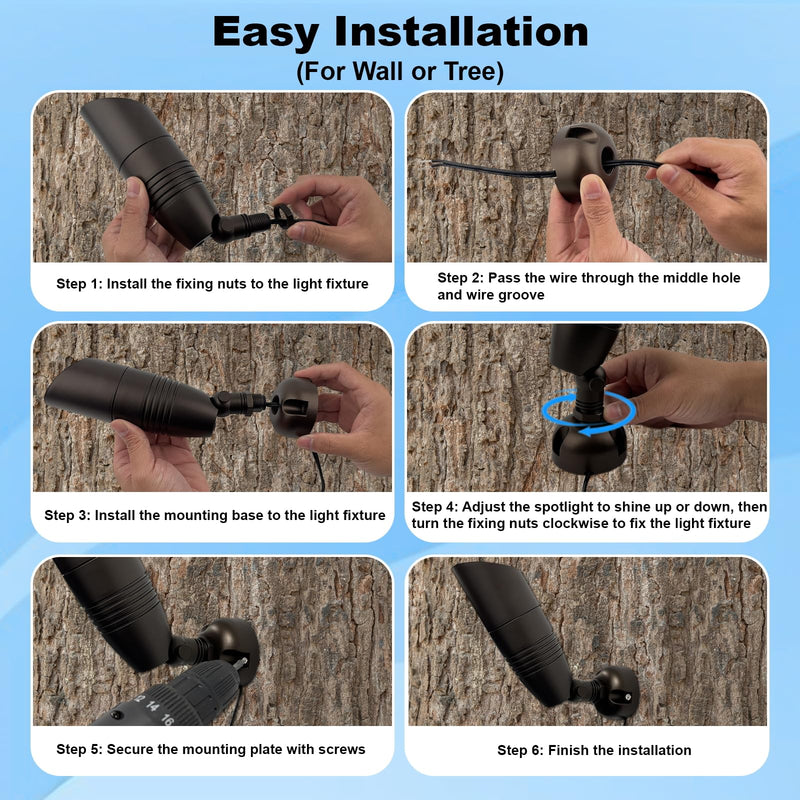 Easy Installation
(For Wall or Tree)

Step 1: Install the fixing nuts to the light fixture

Step 2: Pass the wire through the middle hole and wire groove

Step 3: Install the mounting base to the light fixture

Step 4: Adjust the spotlight to shine up or down, then turn the fixing nuts clockwise to fix the light fixture

Step 5: Secure the mounting plate with screws

Step 6: Finish the installation