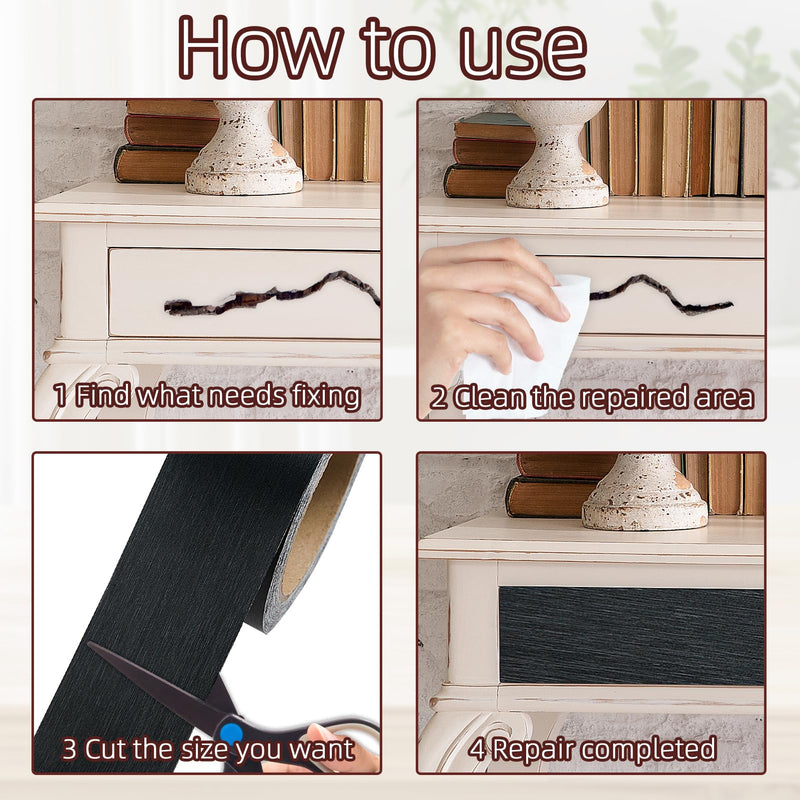 How to use

1 Find what needs fixing

2 Clean the repaired area

3 Cut the size you want

4 Repair completed