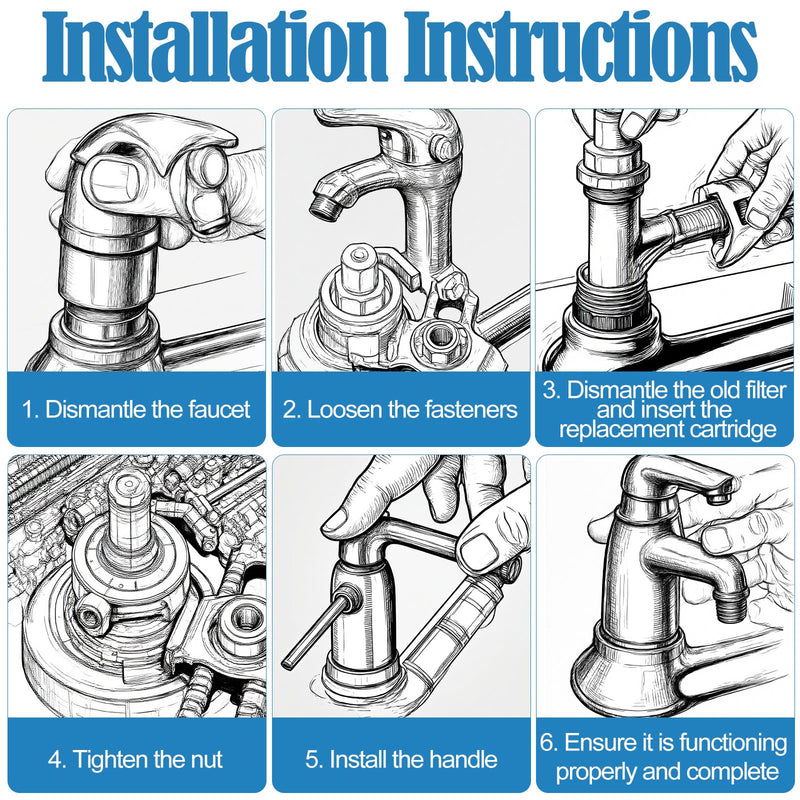 Installation Instructions

1. Dismantle the faucet

2. Loosen the fasteners

3. Dismantle the old filter and insert the replacement cartridge

4. Tighten the nut

5. Install the handle

6. Ensure it is functioning properly and complete