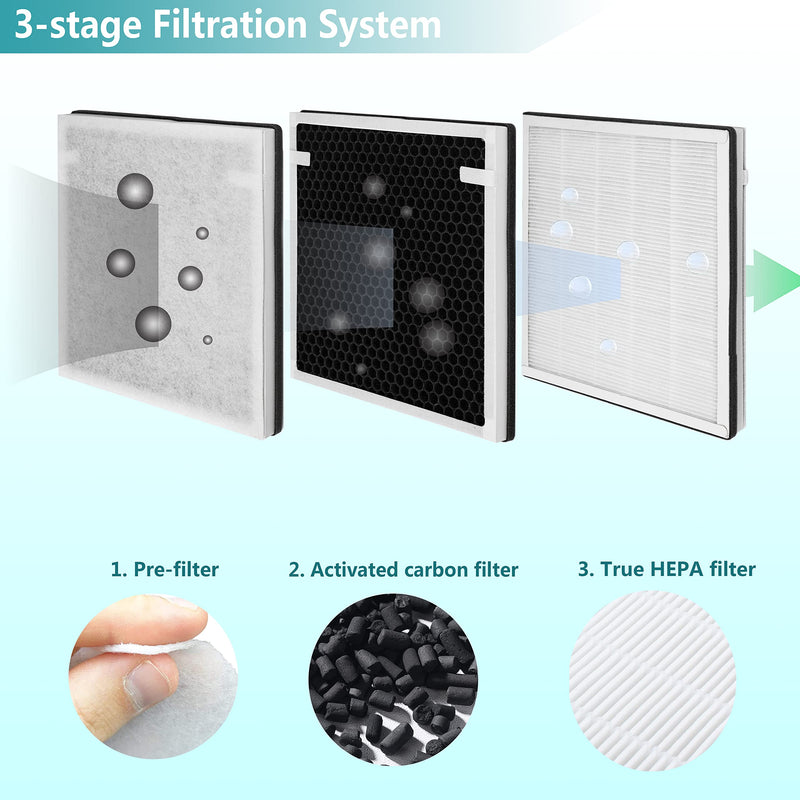 3-stage Filtration System

1. Pre-filter

2. Activated carbon filter

3. True HEPA filter