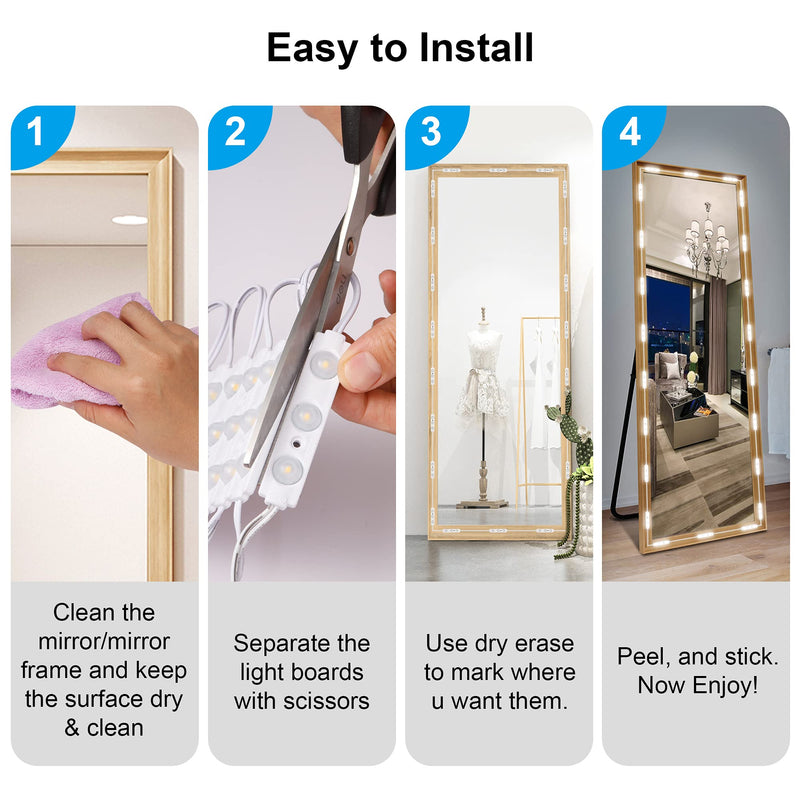 Easy to Install

1

Clean the mirror/mirror frame and keep the surface dry & clean

2

Separate the light boards with scissors

3

Use dry erase to mark where u want them.

4

Peel, and stick. Now Enjoy!