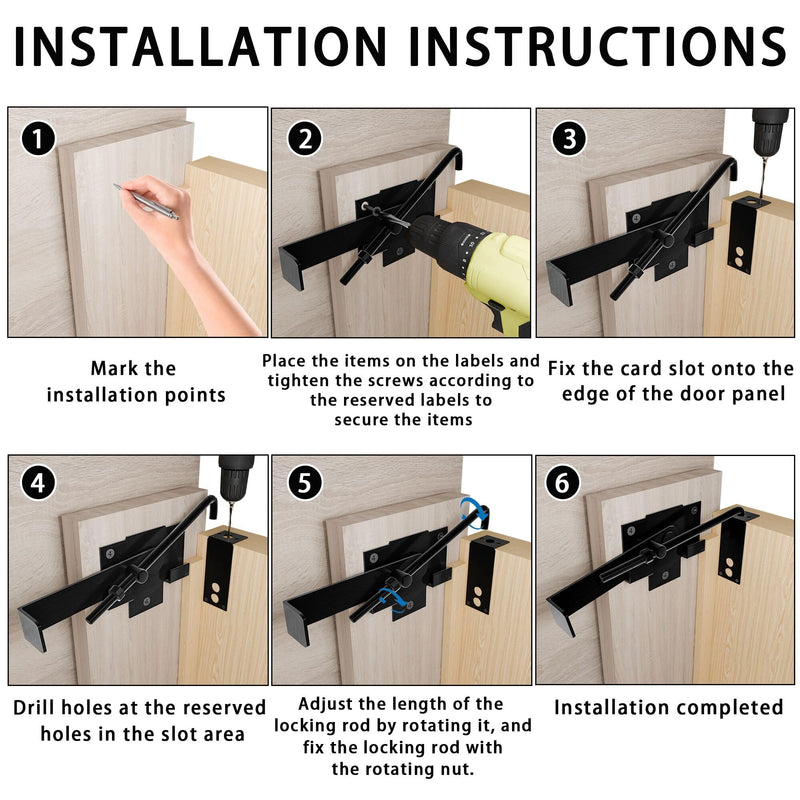 INSTALLATION INSTRUCTIONS

1

Mark the installation points

2

Place the items on the labels and tighten the screws according to the reserved labels to secure the items

3

Fix the card slot onto the edge of the door panel

4

Drill holes at the reserved holes in the slot area

5

Adjust the length of the locking rod by rotating it, and fix the locking rod with the rotating nut.

6

Installation completed