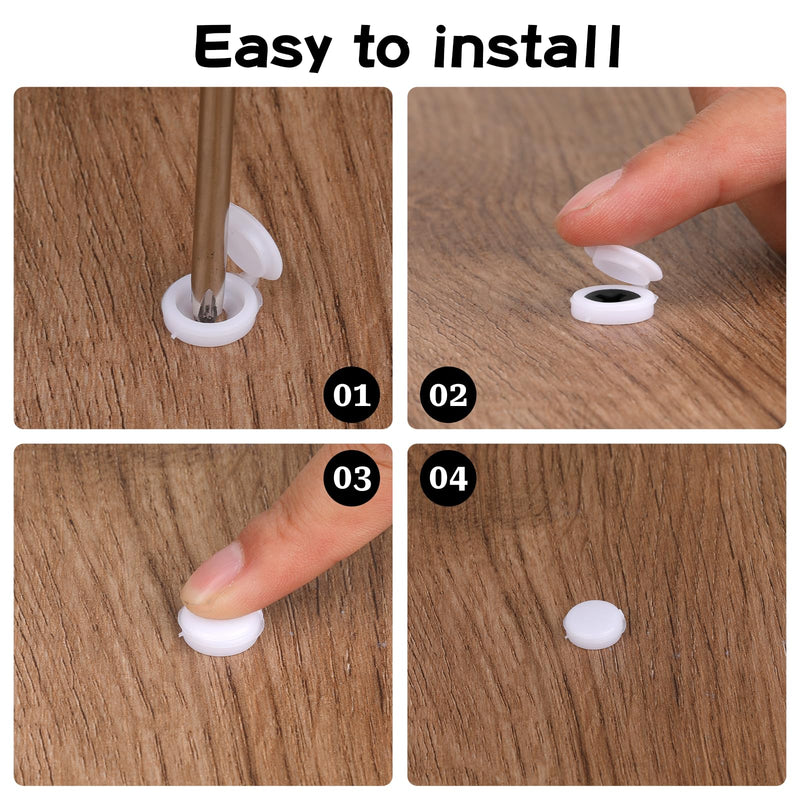 Easy to install

01

02

03

04