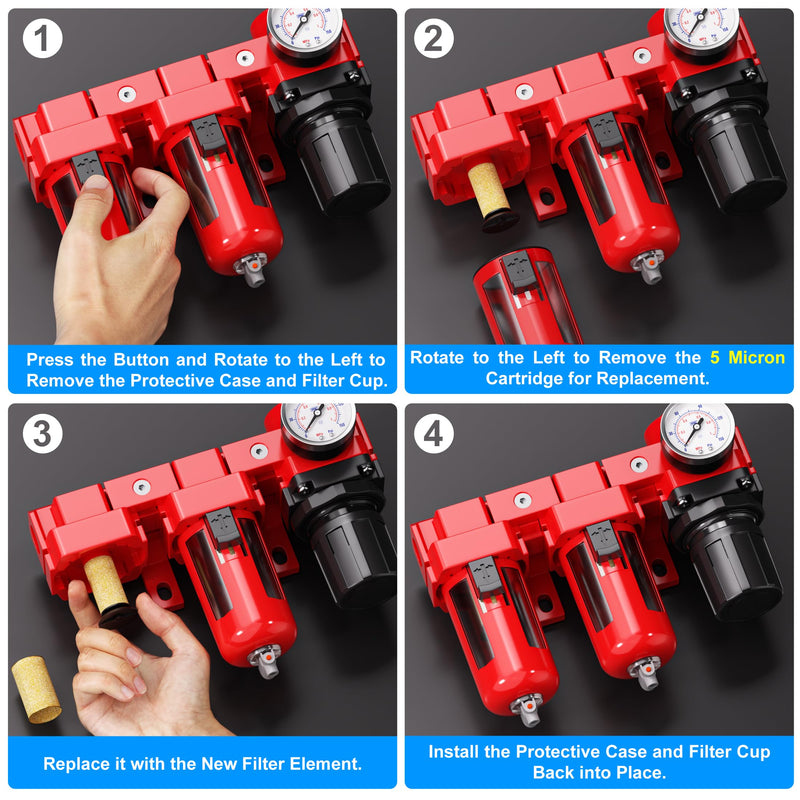 1

Press the Button and Rotate to the Left to Remove the Protective Case and Filter Cup.

2

Rotate to the Left to Remove the 5 Micron Cartridge for Replacement.

3

Replace it with the New Filter Element.

4

Install the Protective Case and Filter Cup Back into Place.