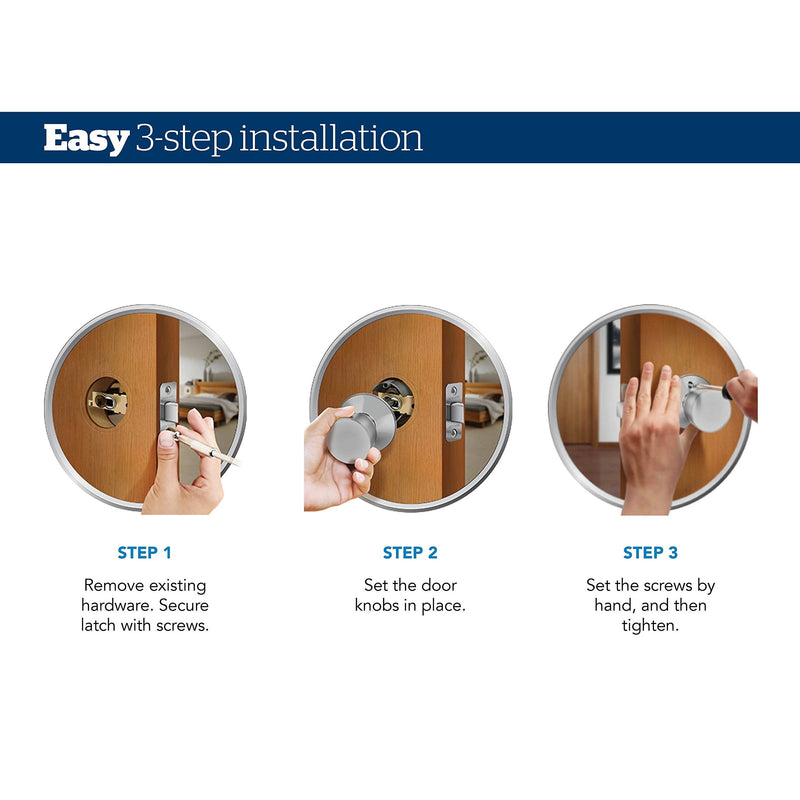 Easy 3-step installation

STEP 1

Remove existing hardware. Secure latch with screws.

STEP 2

Set the door knobs in place.

STEP 3

Set the screws by hand, and then tighten.